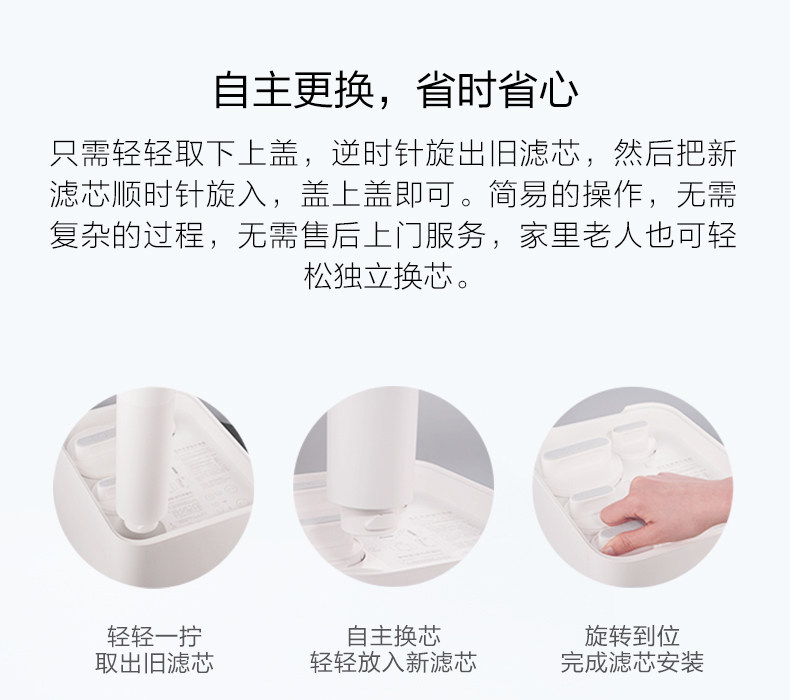 自主更换，省时省心

只需轻轻取下上盖，逆时针旋出旧滤芯，然后把新滤芯顺时针旋入，盖上盖即可。简易的操作，无需复杂的过程，无需售后上门服务，家里老人也可轻松独立换芯。

轻轻一拧
取出旧滤芯

自主换芯
轻轻放入新滤芯

旋转到位
完成滤芯安装