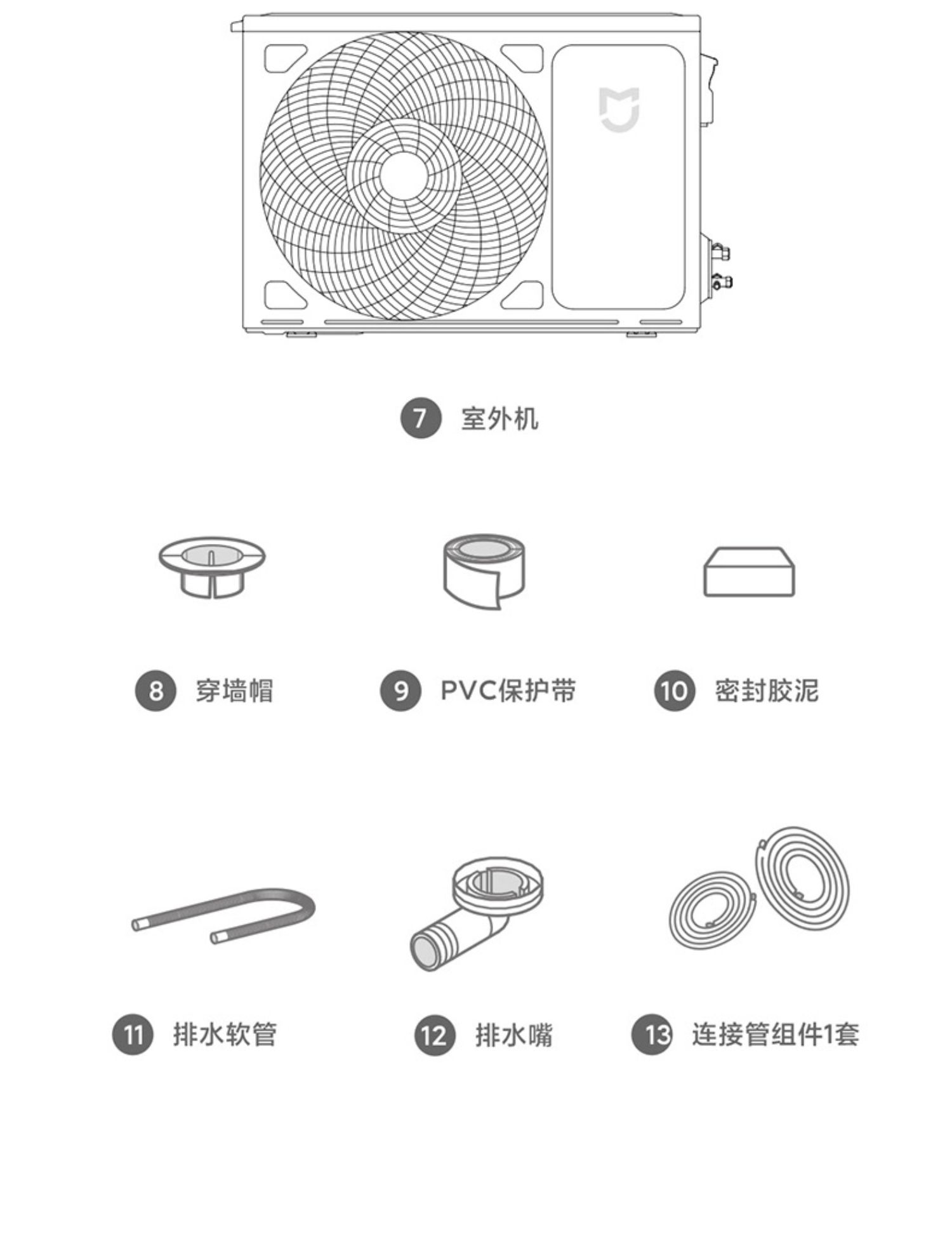 7 室外机

8 穿墙帽

9 PVC保护带

10 密封胶泥

11 排水软管

12 排水嘴

13 连接管组件1套