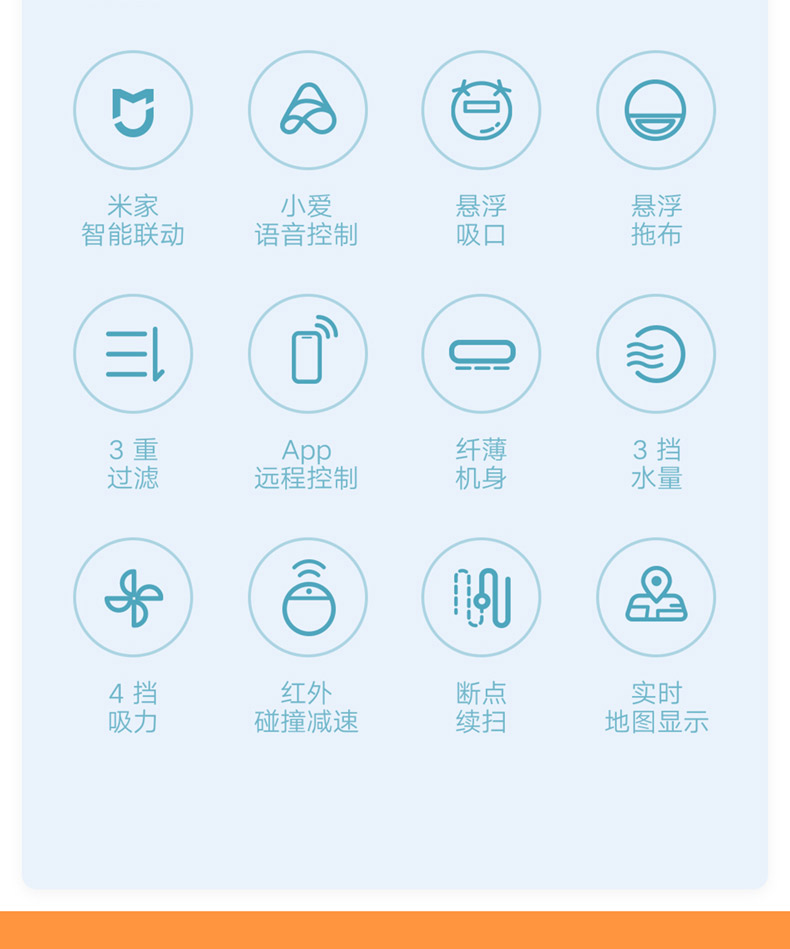 米家
智能联动

小爱
语音控制

悬浮
吸口

悬浮
拖布

3重
过滤

App
远程控制

纤薄
机身

3挡
水量

4挡
吸力

红外
碰撞减速

断点
续扫

实时
地图显示