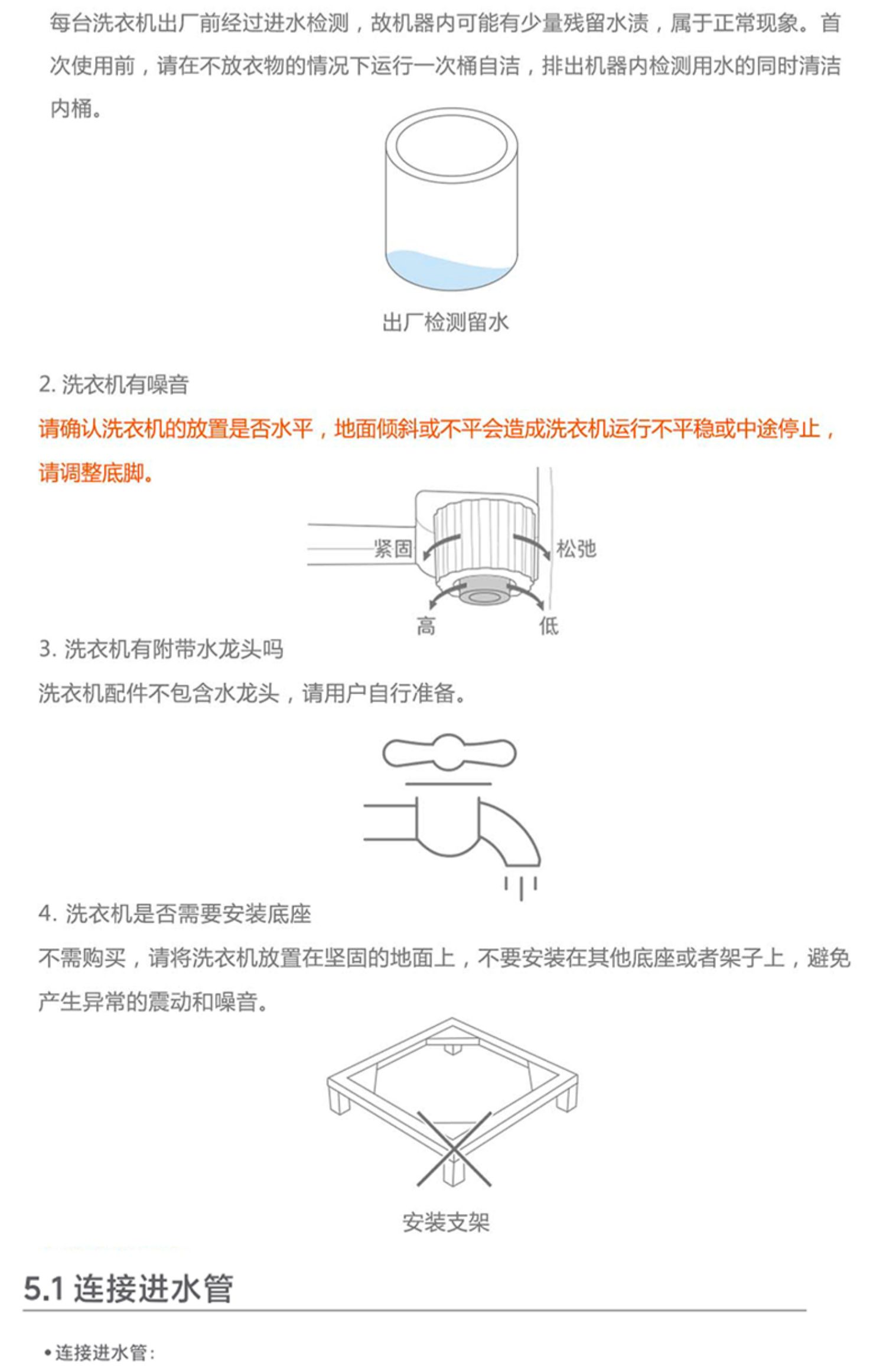 每台洗衣机出厂前经过进水检测，故机器内可能有少量残留水渍，属于正常现象。首次使用前，请在不放衣物的情况下运行一次桶自洁，排出机器内检测用水的同时清洁内桶。

出厂检测留水

2. 洗衣机有噪音

请确认洗衣机的放置是否水平，地面倾斜或不平会造成洗衣机运行不平稳或中途停止，请调整底脚。

紧固

松弛

高

低

3. 洗衣机有附带水龙头吗

洗衣机配件不包含水龙头，请用户自行准备。

4. 洗衣机是否需要安装底座

不需购买，请将洗衣机放置在坚固的地面上，不要安装在其他底座或者架子上，避免产生异常的震动和噪音。

安装支架

5.1 连接进水管

•连接进水管：