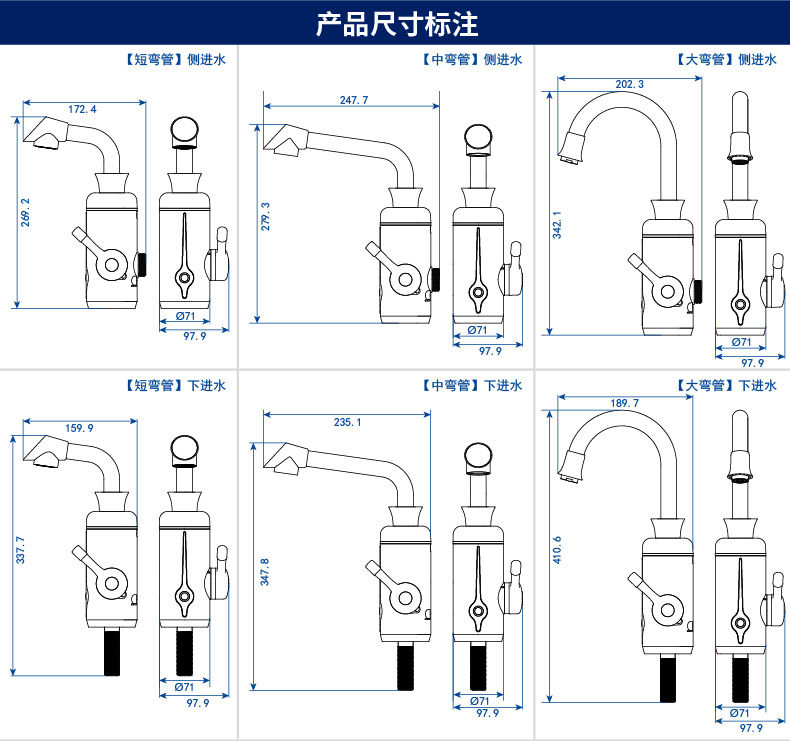 产品尺寸标注

【短弯管】侧进水

172.4

269.2

Ø71

97.9

【中弯管】侧进水

247.7

279.3

Ø71

97.9

【大弯管】侧进水

202.3

342.1

Ø71

97.9

【短弯管】下进水

159.9

337.7

Ø71

97.9

【中弯管】下进水

235.1

347.8

Ø71

97.9

【大弯管】下进水

189.7

410.6

Ø71

97.9