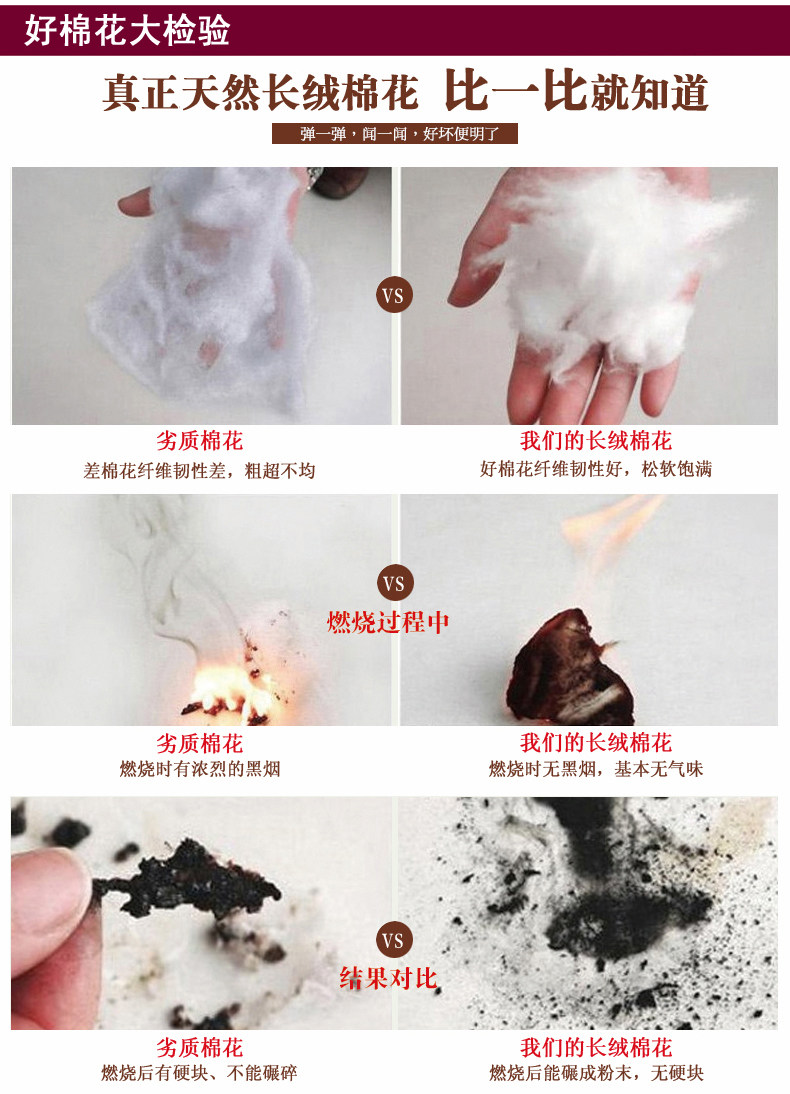 好棉花大检验

真正天然长绒棉花 比一比就知道

弹一弹，闻一闻，好坏便明了

VS

劣质棉花
差棉花纤维韧性差，粗超不均

我们的长绒棉花
好棉花纤维韧性好，松软饱满

VS
燃烧过程中

劣质棉花
燃烧时有浓烈的黑烟

我们的长绒棉花
燃烧时无黑烟，基本无气味

VS
结果对比

劣质棉花
燃烧后有硬块、不能碾碎

我们的长绒棉花
燃烧后能碾成粉末，无硬块