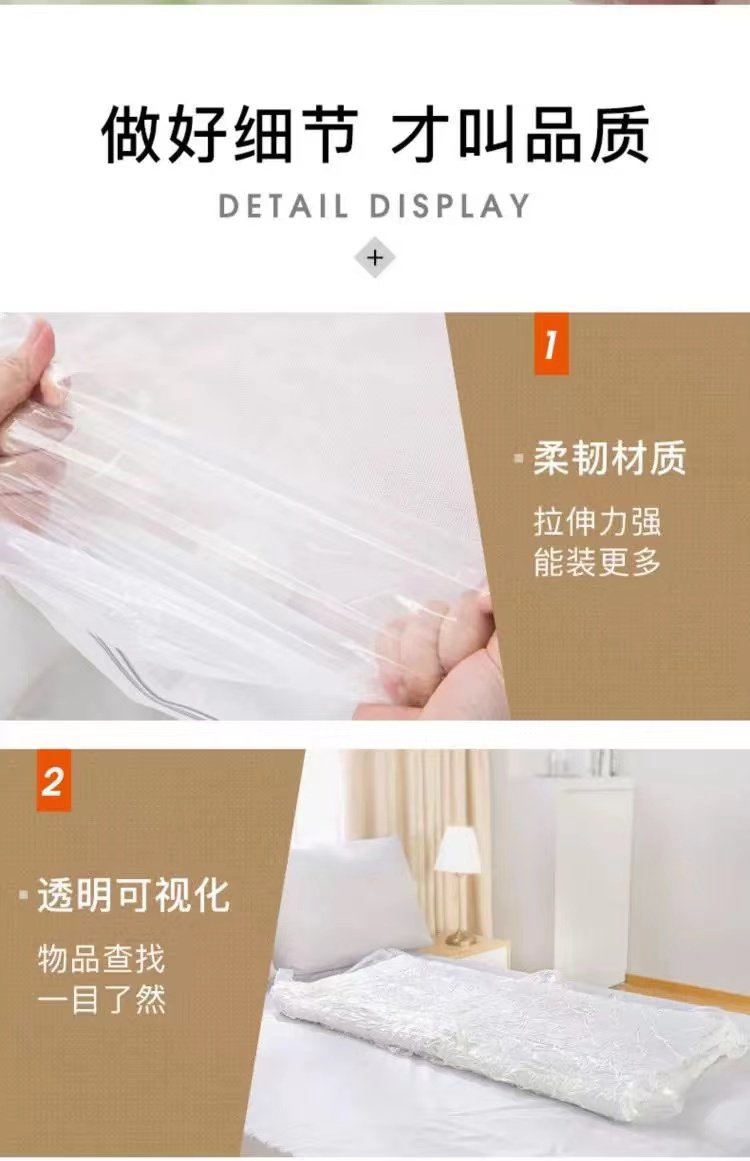 做好细节 才叫品质

DETAIL DISPLAY

+

1

柔韧材质

拉伸力强
能装更多

2

透明可视化

物品查找
一目了然