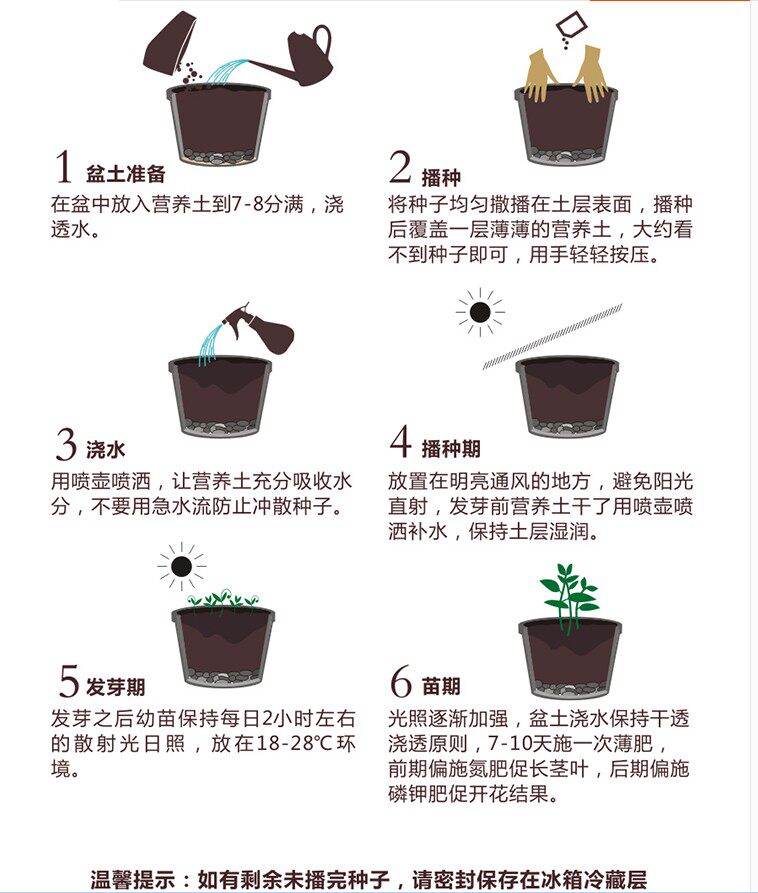 1 盆土准备
在盆中放入营养土到7-8分满，浇透水。

2 播种
将种子均匀撒播在土层表面，播种后覆盖一层薄薄的营养土，大约看不到种子即可，用手轻轻按压。

3 浇水
用喷壶喷洒，让营养土充分吸收水分，不要用急水流防止冲散种子。

4 播种期
放置在明亮通风的地方，避免阳光直射，发芽前营养土干了用喷壶喷洒补水，保持土层湿润。

5 发芽期
发芽之后幼苗保持每日2小时左右的散射光日照，放在18-28℃环境。

6 苗期
光照逐渐加强，盆土浇水保持干透浇透原则，7-10天施一次薄肥，前期偏施氮肥促长茎叶，后期偏施磷钾肥促开花结果。

温馨提示：如有剩余未播完种子，请密封保存在冰箱冷藏层