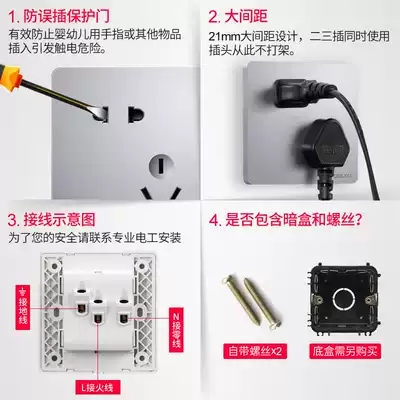 1. 防误插保护门
有效防止婴幼儿用手指或其他物品插入引发触电危险。

2. 大间距
21mm大间距设计，二三插同时使用插头从此不打架。

3. 接线示意图
为了您的安全请联系专业电工安装

⏚接地线

N接零线

L接火线

4. 是否包含暗盒和螺丝？

自带螺丝x2

底盒需另购买