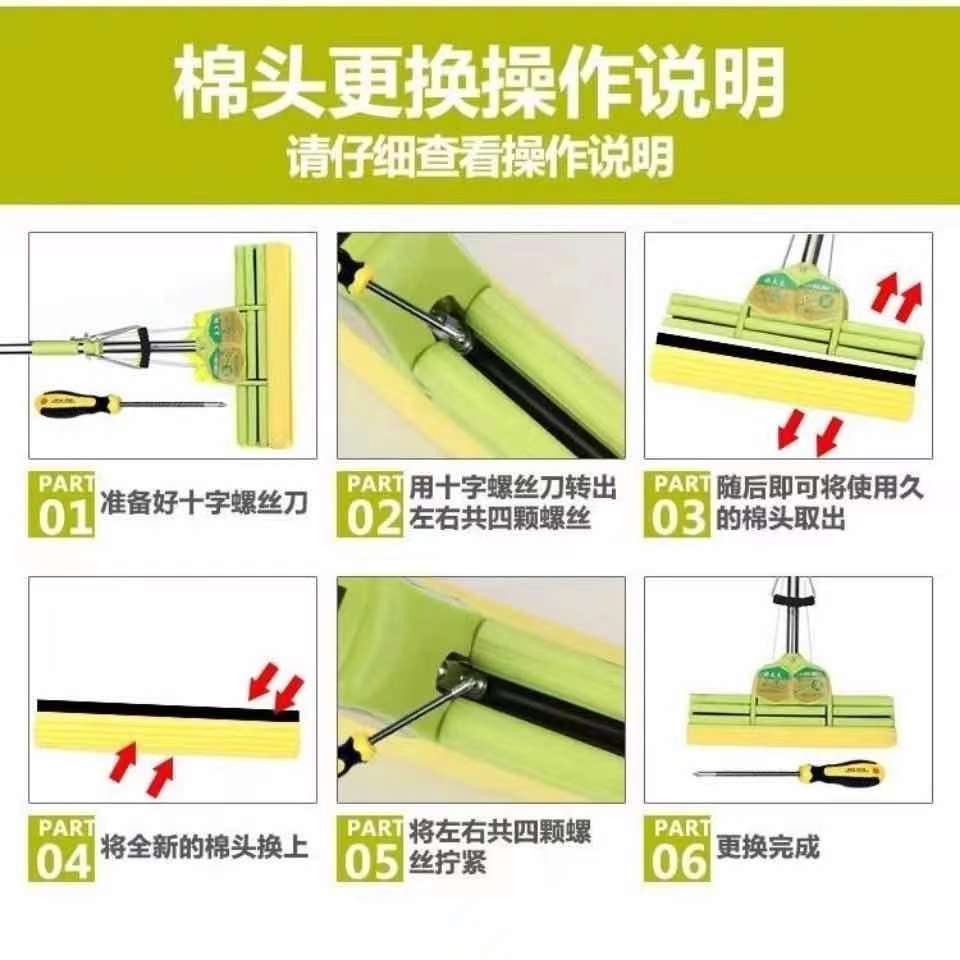 棉头更换操作说明
请仔细查看操作说明

PART 01 准备好十字螺丝刀

PART 02 用十字螺丝刀转出左右共四颗螺丝

PART 03 随后即可将使用久的棉头取出

PART 04 将全新的棉头换上

PART 05 将左右共四颗螺丝拧紧

PART 06 更换完成