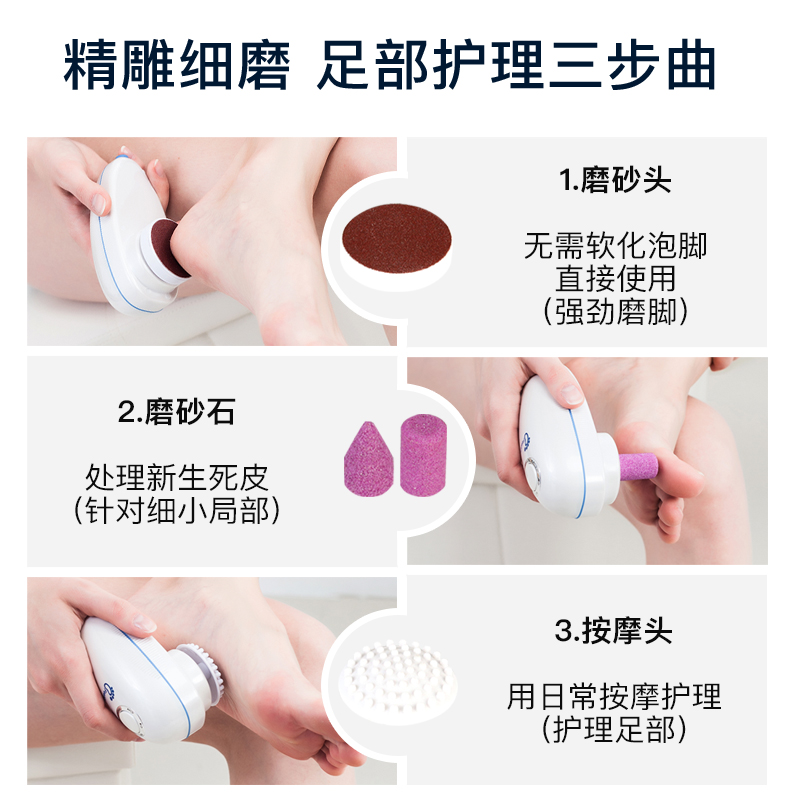 精雕细磨 足部护理三步曲

1.磨砂头

无需软化泡脚
直接使用
(强劲磨脚)

2.磨砂石

处理新生死皮
(针对细小局部)

3.按摩头

用日常按摩护理
(护理足部)