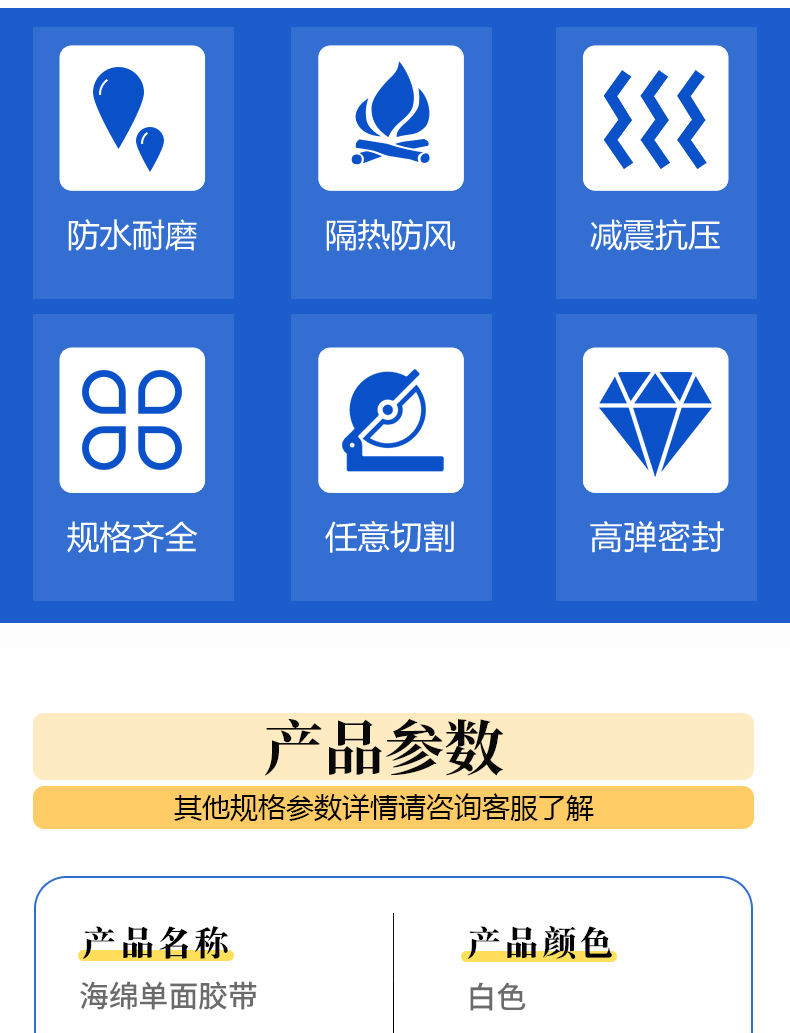 防水耐磨

隔热防风

减震抗压

规格齐全

任意切割

高弹密封

产品参数

其他规格参数详情请咨询客服了解

产品名称
海绵单面胶带

产品颜色
白色