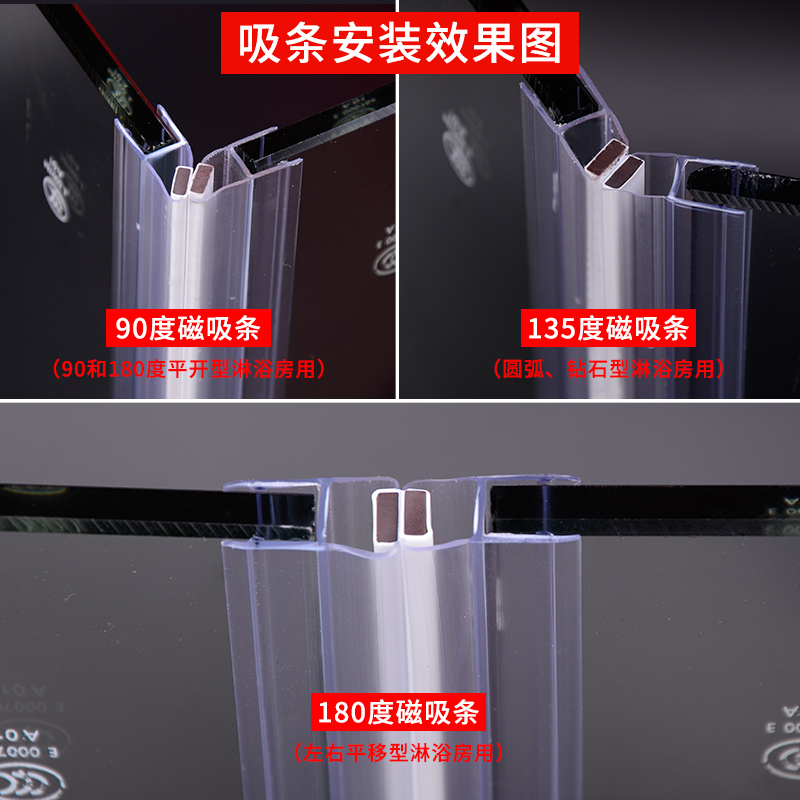 吸条安装效果图

90度磁吸条
（90和180度平开型淋浴房用）

135度磁吸条
（圆弧、钻石型淋浴房用）

180度磁吸条
（左右平移型淋浴房用）