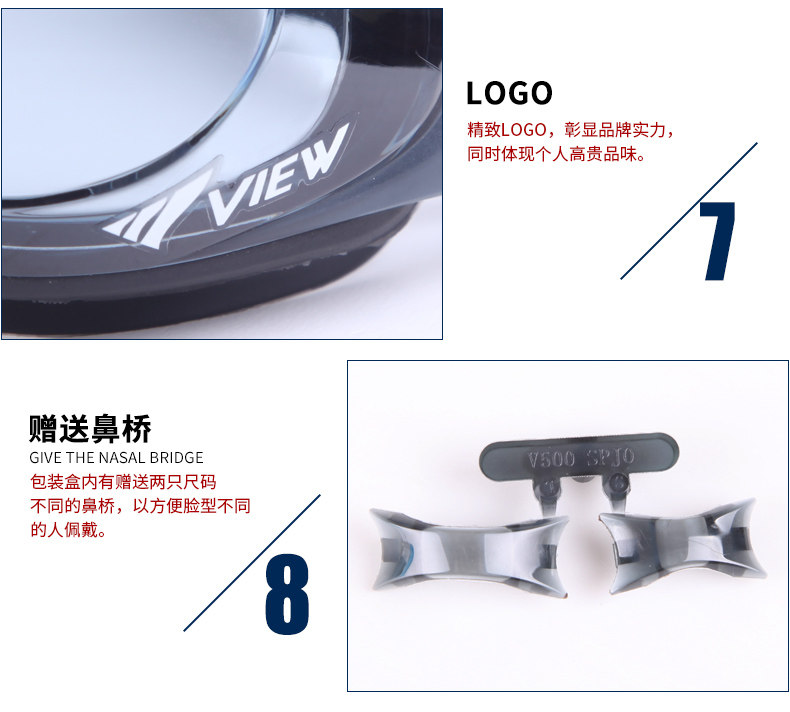 VIEW

LOGO
精致LOGO，彰显品牌实力，同时体现个人高贵品味。

7

赠送鼻桥
GIVE THE NASAL BRIDGE
包装盒内有赠送两只尺码不同的鼻桥，以方便脸型不同的人佩戴。

8

V500 SPJO