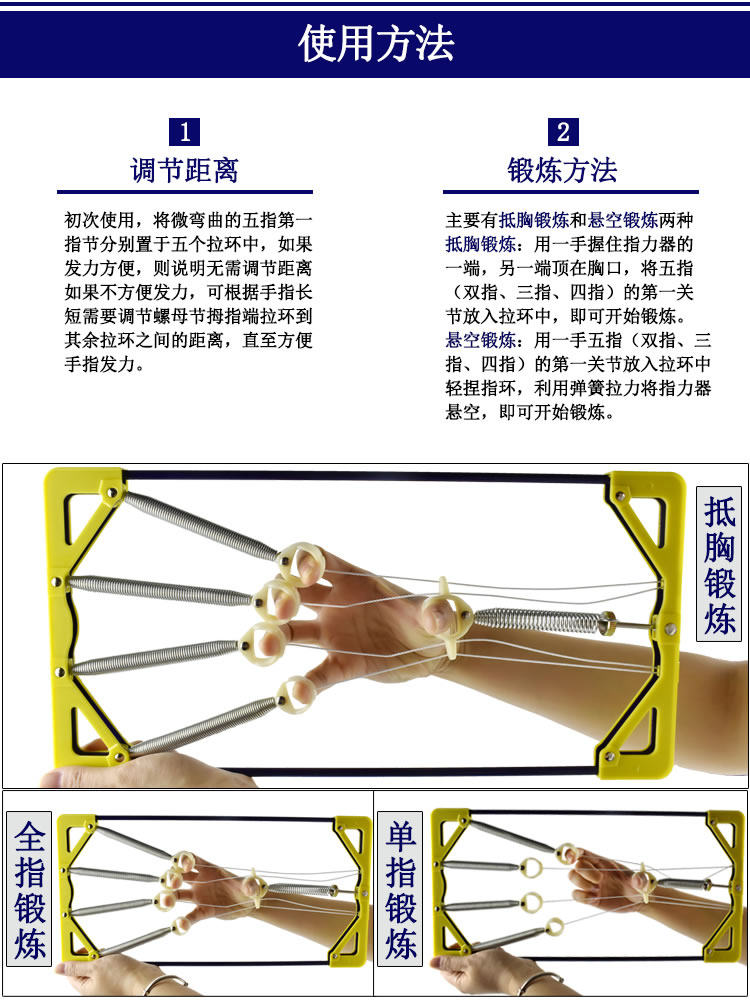 使用方法

1
调节距离

初次使用，将微弯曲的五指第一指节分别置于五个拉环中，如果发力方便，则说明无需调节距离如果不方便发力，可根据手指长短需要调节螺母节拇指端拉环到其余拉环之间的距离，直至方便手指发力。

2
锻炼方法

主要有抵胸锻炼和悬空锻炼两种
抵胸锻炼：用一手握住指力器的一端，另一端顶在胸口，将五指（双指、三指、四指）的第一关节放入拉环中，即可开始锻炼。
悬空锻炼：用一手五指（双指、三指、四指）的第一关节放入拉环中轻捏指环，利用弹簧拉力将指力器悬空，即可开始锻炼。

抵胸锻炼

全指锻炼

单指锻炼