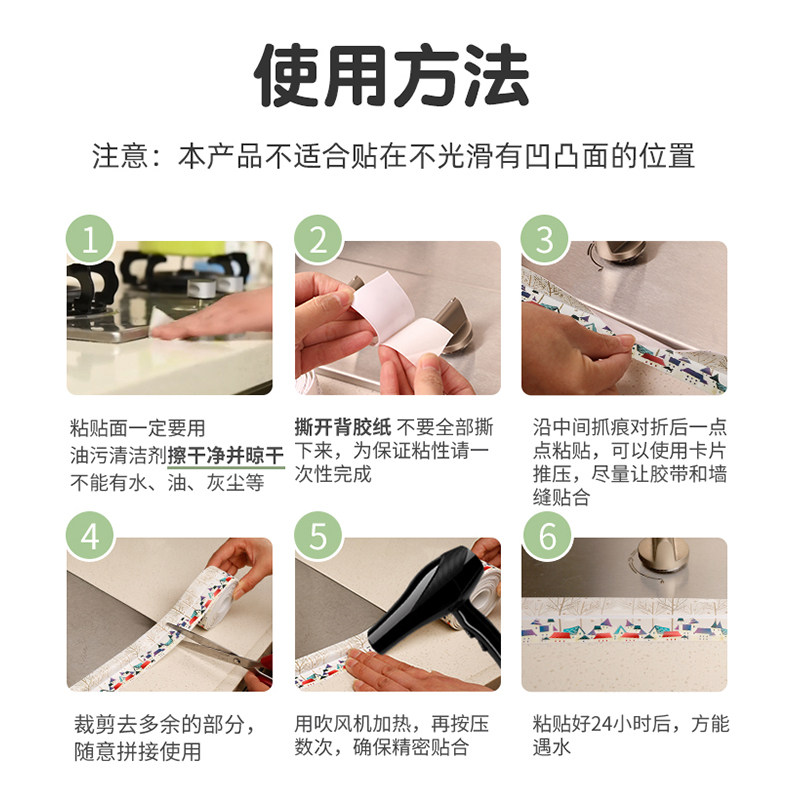 使用方法

注意：本产品不适合贴在不光滑有凹凸面的位置

1

粘贴面一定要用油污清洁剂擦干净并晾干不能有水、油、灰尘等

2

撕开背胶纸 不要全部撕下来，为保证粘性请一次性完成

3

沿中间抓痕对折后一点点粘贴，可以使用卡片推压，尽量让胶带和墙缝贴合

4

裁剪去多余的部分，随意拼接使用

5

用吹风机加热，再按压数次，确保精密贴合

6

粘贴好24小时后，方能遇水