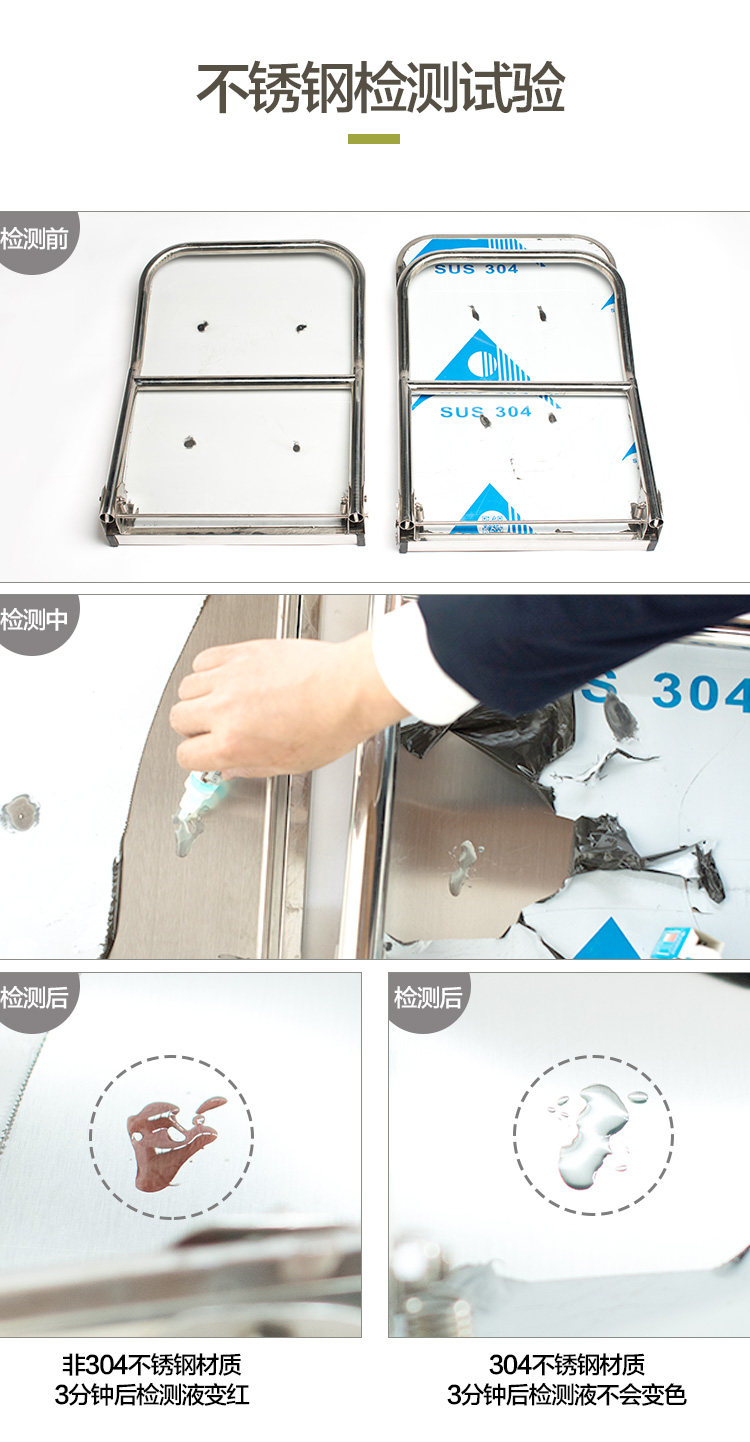 不锈钢检测试验

检测前

SUS 304

SUS 304

检测中

S 304

检测后

检测后

非304不锈钢材质
3分钟后检测液变红

304不锈钢材质
3分钟后检测液不会变色