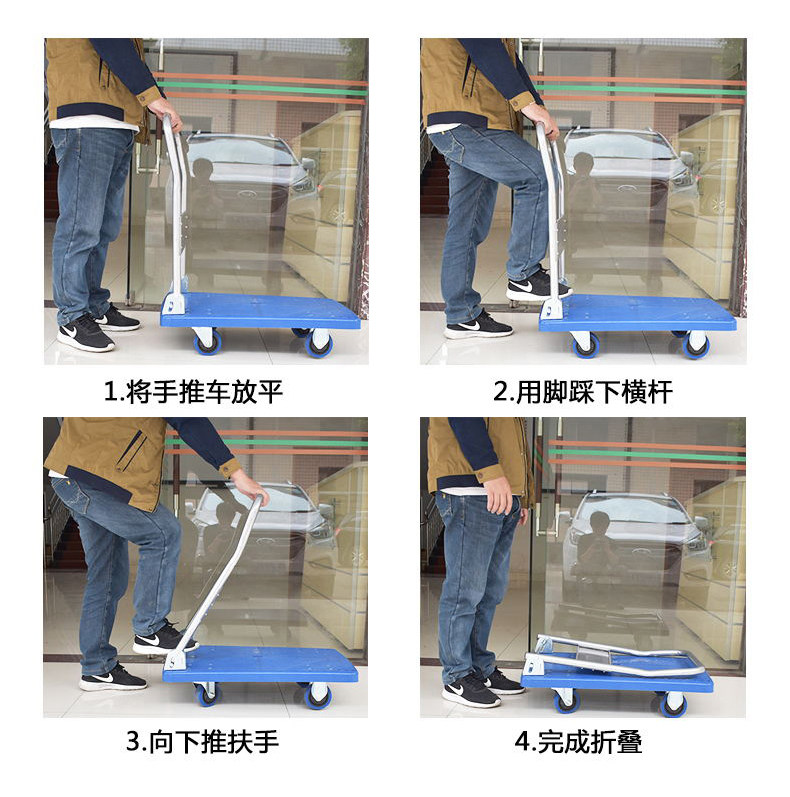 1.将手推车放平

2.用脚踩下横杆

3.向下推扶手

4.完成折叠