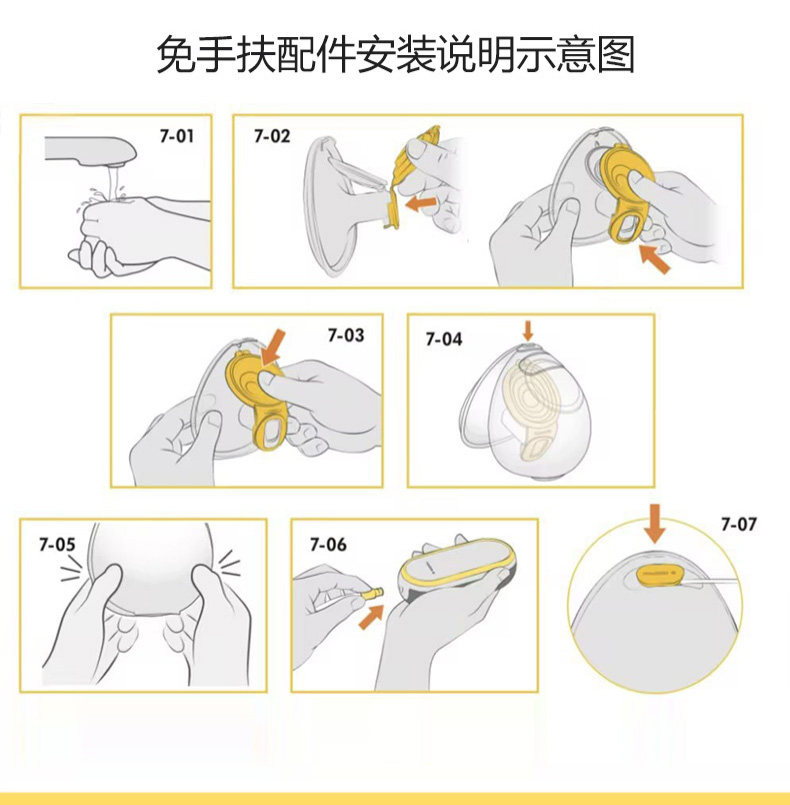 免手扶配件安装说明示意图

7-01

7-02

7-03

7-04

7-05

7-06

7-07