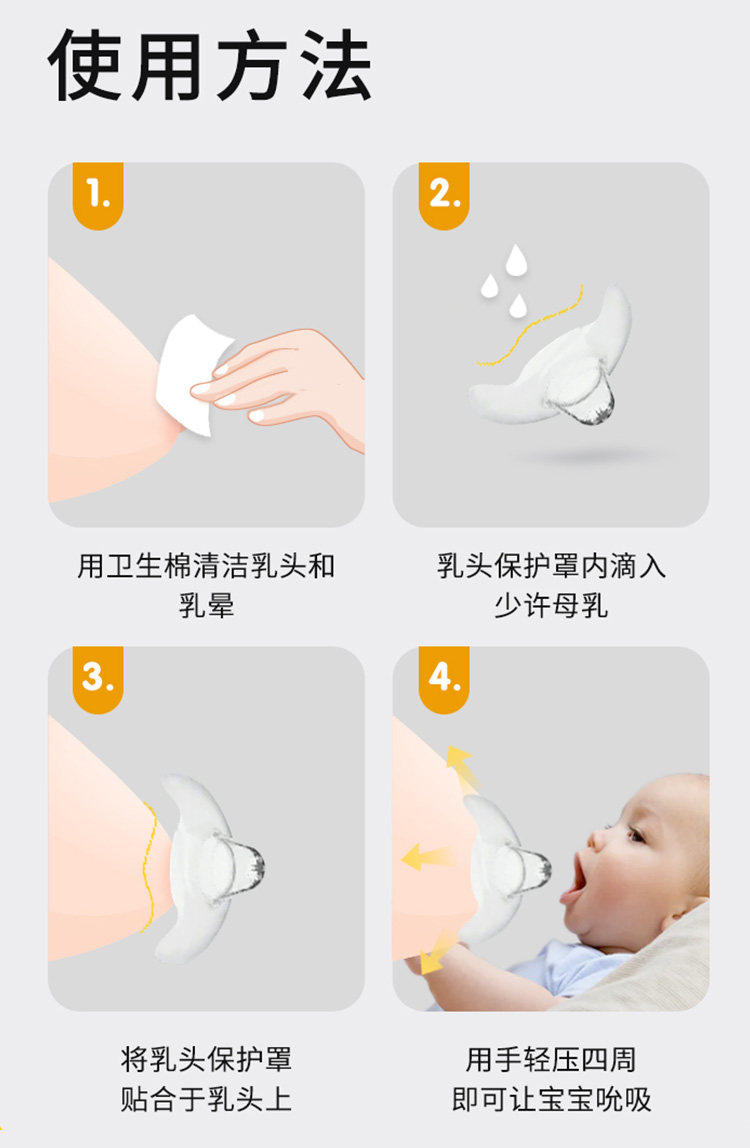 使用方法

1.

用卫生棉清洁乳头和乳晕

2.

乳头保护罩内滴入少许母乳

3.

将乳头保护罩贴合于乳头上

4.

用手轻压四周即可让宝宝吮吸