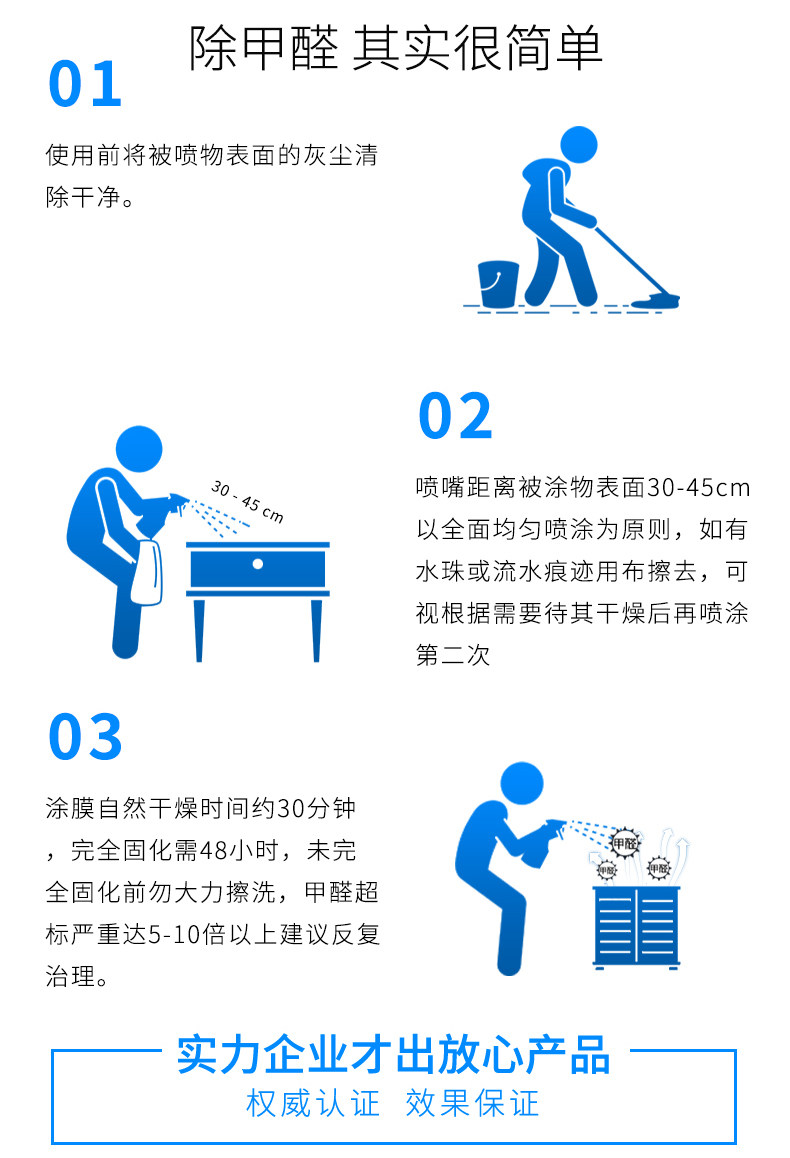 除甲醛 其实很简单

01

使用前将被喷物表面的灰尘清除干净。

02

30 - 45 cm

喷嘴距离被涂物表面30-45cm以全面均匀喷涂为原则，如有水珠或流水痕迹用布擦去，可视根据需要待其干燥后再喷涂第二次

03

涂膜自然干燥时间约30分钟，完全固化需48小时，未完全固化前勿大力擦洗，甲醛超标严重达5-10倍以上建议反复治理。

甲醛

甲醛

甲醛

实力企业才出放心产品

权威认证 效果保证