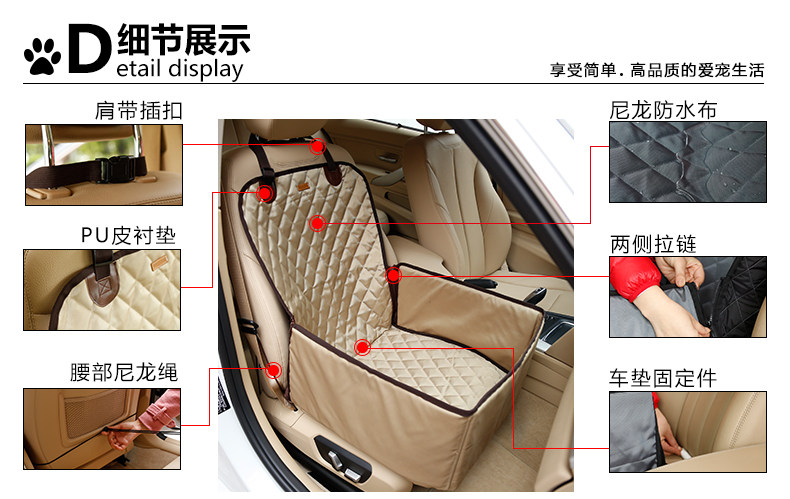 D细节展示
Detail display

享受简单．高品质的爱宠生活

肩带插扣

PU皮衬垫

腰部尼龙绳

尼龙防水布

两侧拉链

车垫固定件