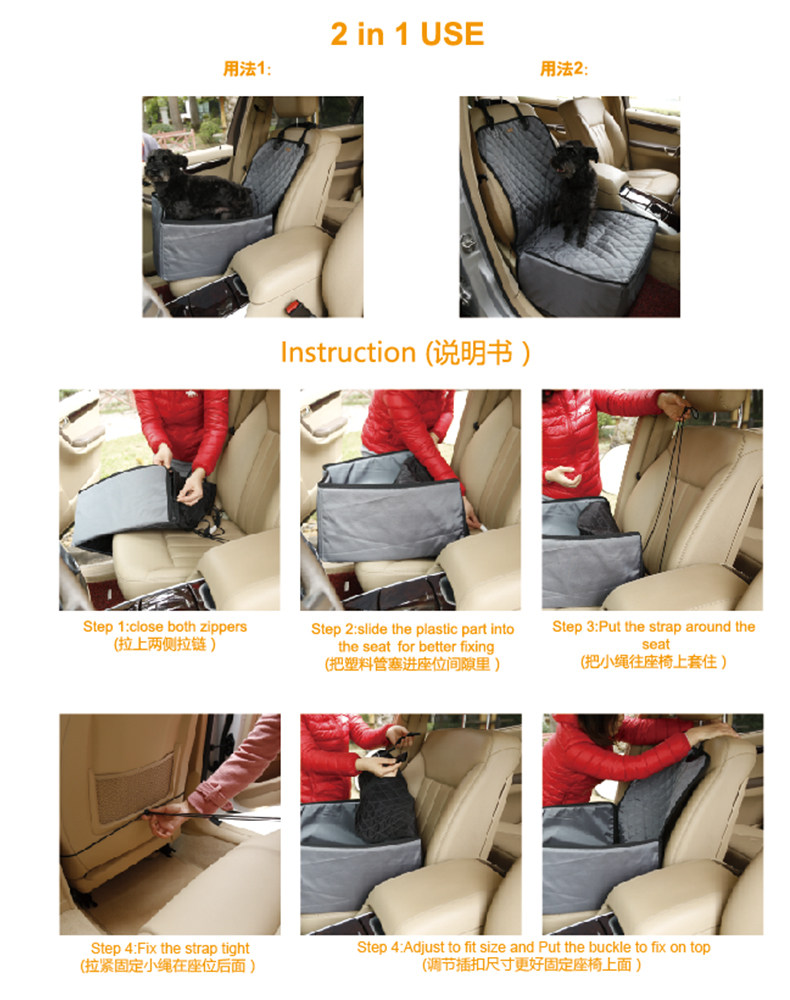 2 in 1 USE

用法1:

用法2:

Instruction (说明书 )

Step 1:close both zippers
(拉上两侧拉链 )

Step 2:slide the plastic part into the seat for better fixing
(把塑料管塞进座位间隙里 )

Step 3:Put the strap around the seat
(把小绳往座椅上套住 )

Step 4:Fix the strap tight
(拉紧固定小绳在座位后面 )

Step 4:Adjust to fit size and Put the buckle to fix on top
(调节插扣尺寸更好固定座椅上面 )