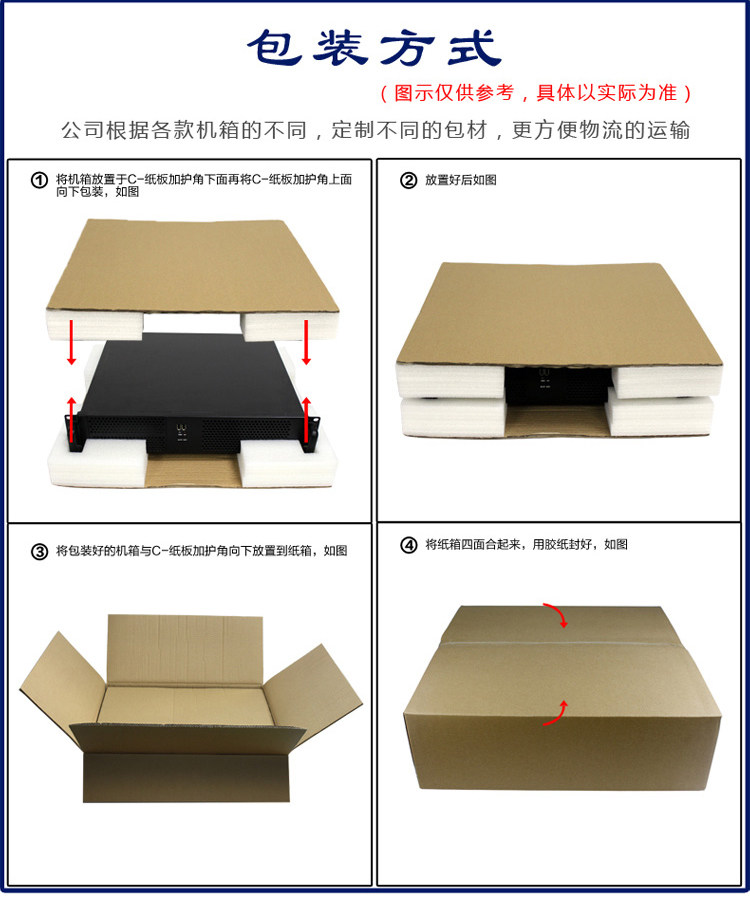 包装方式

（图示仅供参考，具体以实际为准）

公司根据各款机箱的不同，定制不同的包材，更方便物流的运输

① 将机箱放置于C-纸板加护角下面再将C-纸板加护角上面向下包装，如图

② 放置好后如图

③ 将包装好的机箱与C-纸板加护角向下放置到纸箱，如图

④ 将纸箱四面合起来，用胶纸封好，如图