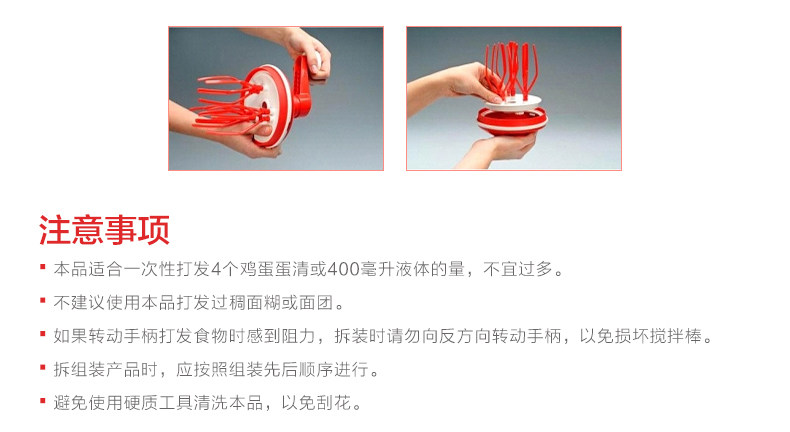 注意事项

▪ 本品适合一次性打发4个鸡蛋蛋清或400毫升液体的量，不宜过多。

▪ 不建议使用本品打发过稠面糊或面团。

▪ 如果转动手柄打发食物时感到阻力，拆装时请勿向反方向转动手柄，以免损坏搅拌棒。

▪ 拆组装产品时，应按照组装先后顺序进行。

▪ 避免使用硬质工具清洗本品，以免刮花。