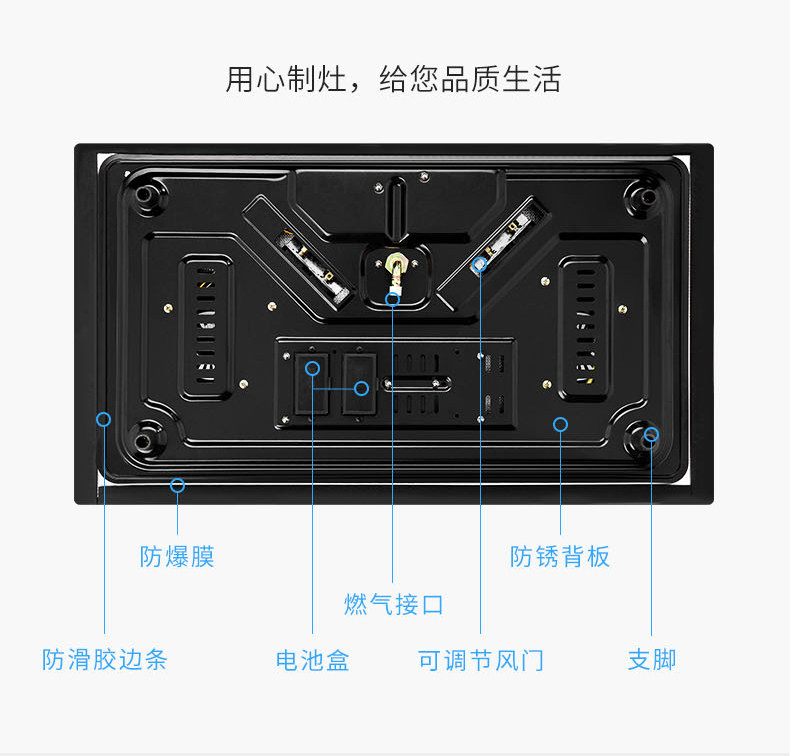 用心制灶，给您品质生活

防爆膜

防锈背板

燃气接口

防滑胶边条

电池盒

可调节风门

支脚