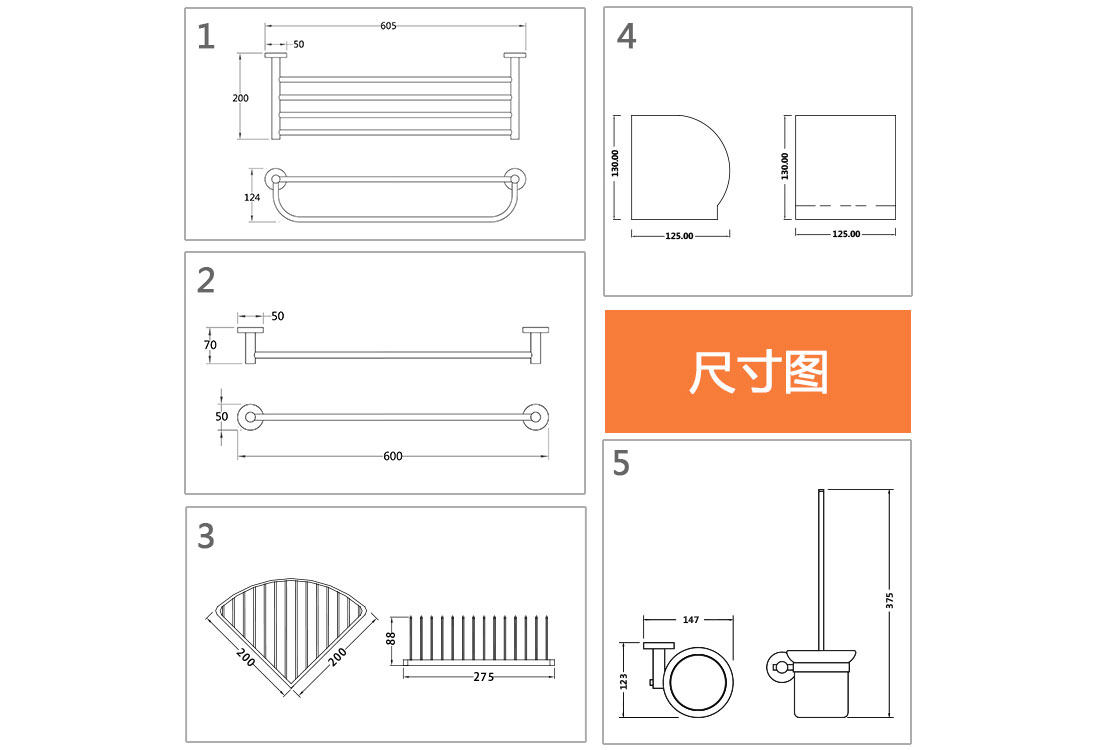 1
605
50
200
124

2
50
70
50
600

3
200
200
88
275

4
130.00
125.00
130.00
125.00

尺寸图

5
147
123
375