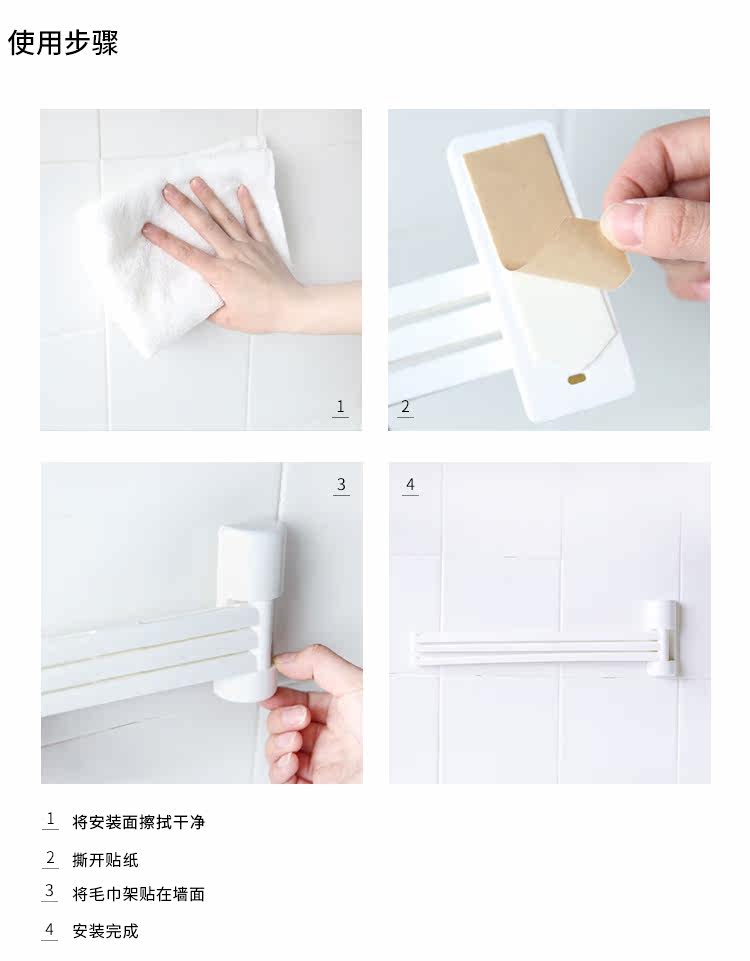 使用步骤

1

2

3

4

1 将安装面擦拭干净

2 撕开贴纸

3 将毛巾架贴在墙面

4 安装完成