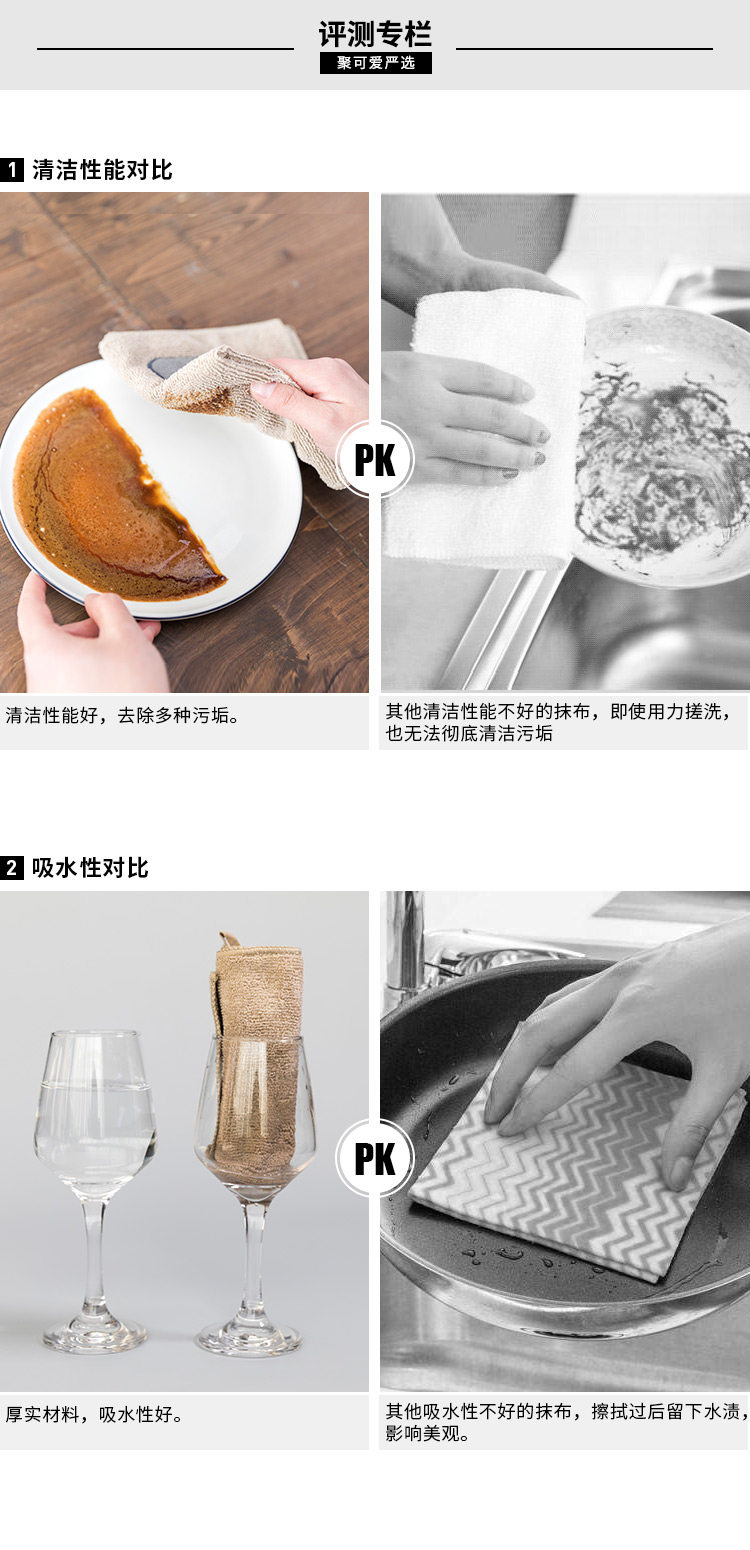 评测专栏
聚可爱严选

1 清洁性能对比

PK

清洁性能好，去除多种污垢。

其他清洁性能不好的抹布，即使用力搓洗，也无法彻底清洁污垢

2 吸水性对比

PK

厚实材料，吸水性好。

其他吸水性不好的抹布，擦拭过后留下水渍，影响美观。