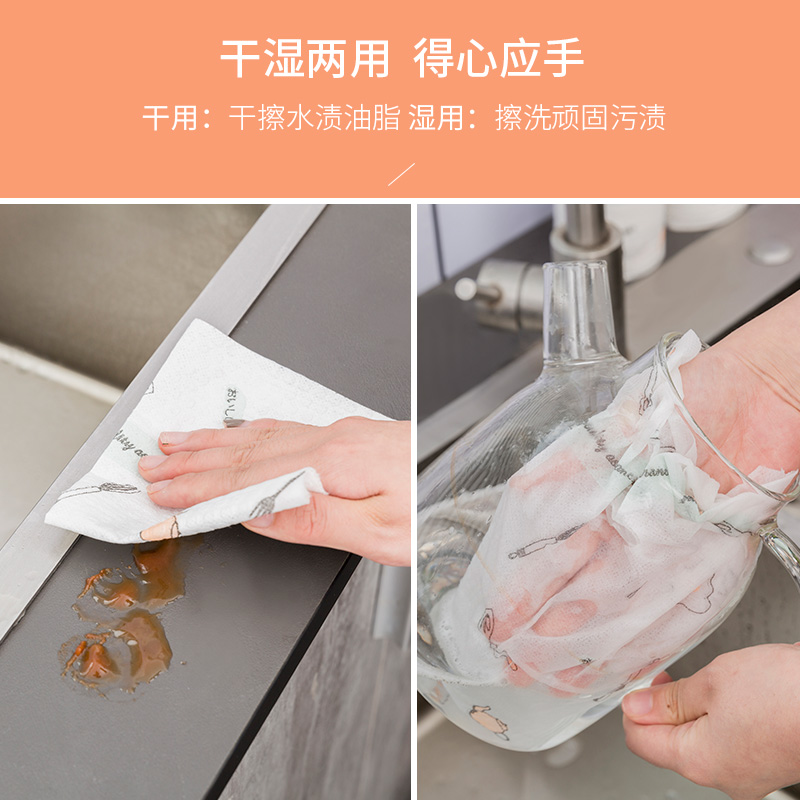 干湿两用 得心应手

干用：干擦水渍油脂 湿用：擦洗顽固污渍