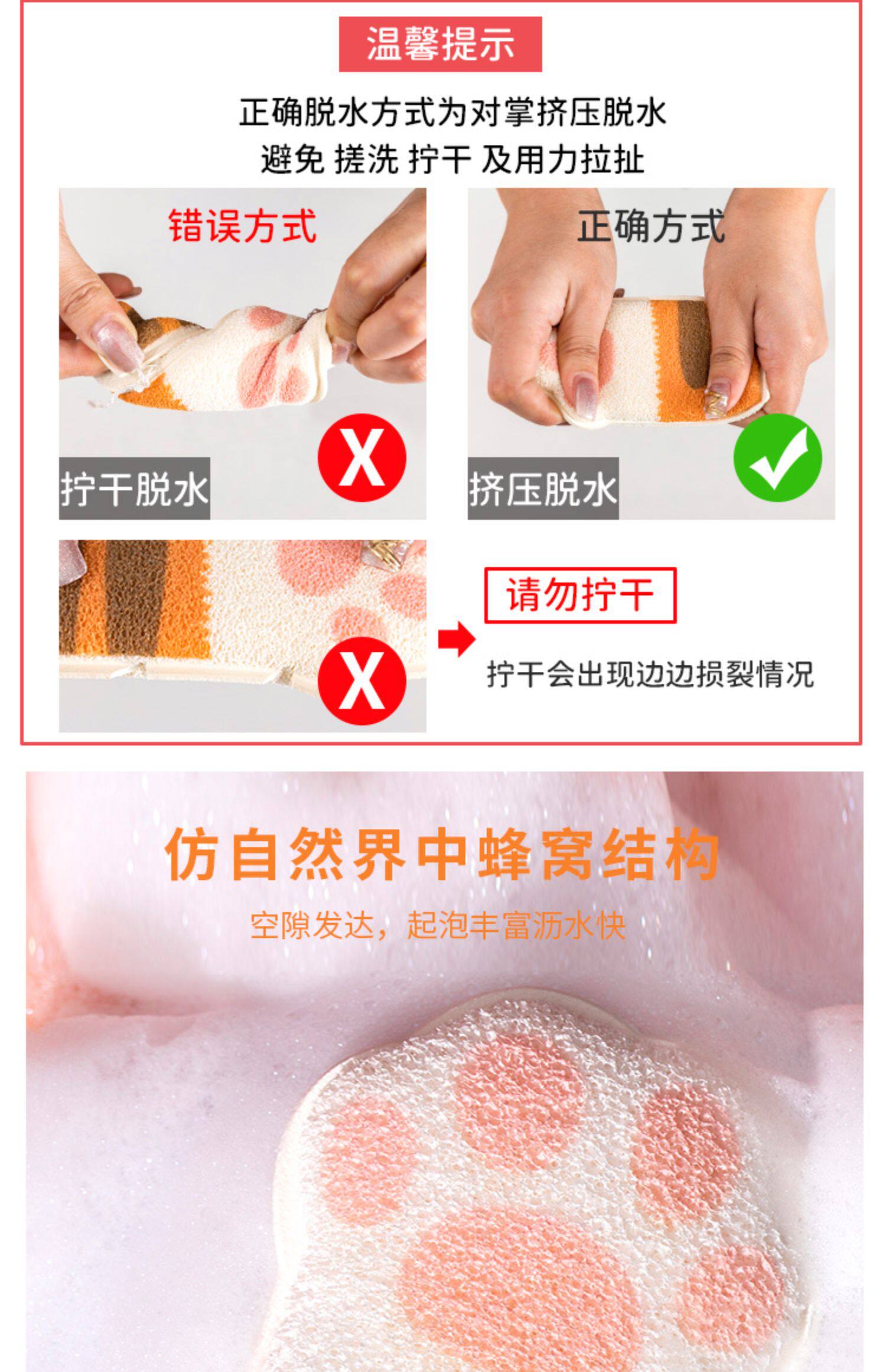 温馨提示

正确脱水方式为对掌挤压脱水
避免 搓洗 拧干 及用力拉扯

错误方式

拧干脱水

X

正确方式

挤压脱水

X

请勿拧干

拧干会出现边边损裂情况

仿自然界中蜂窝结构

空隙发达，起泡丰富沥水快