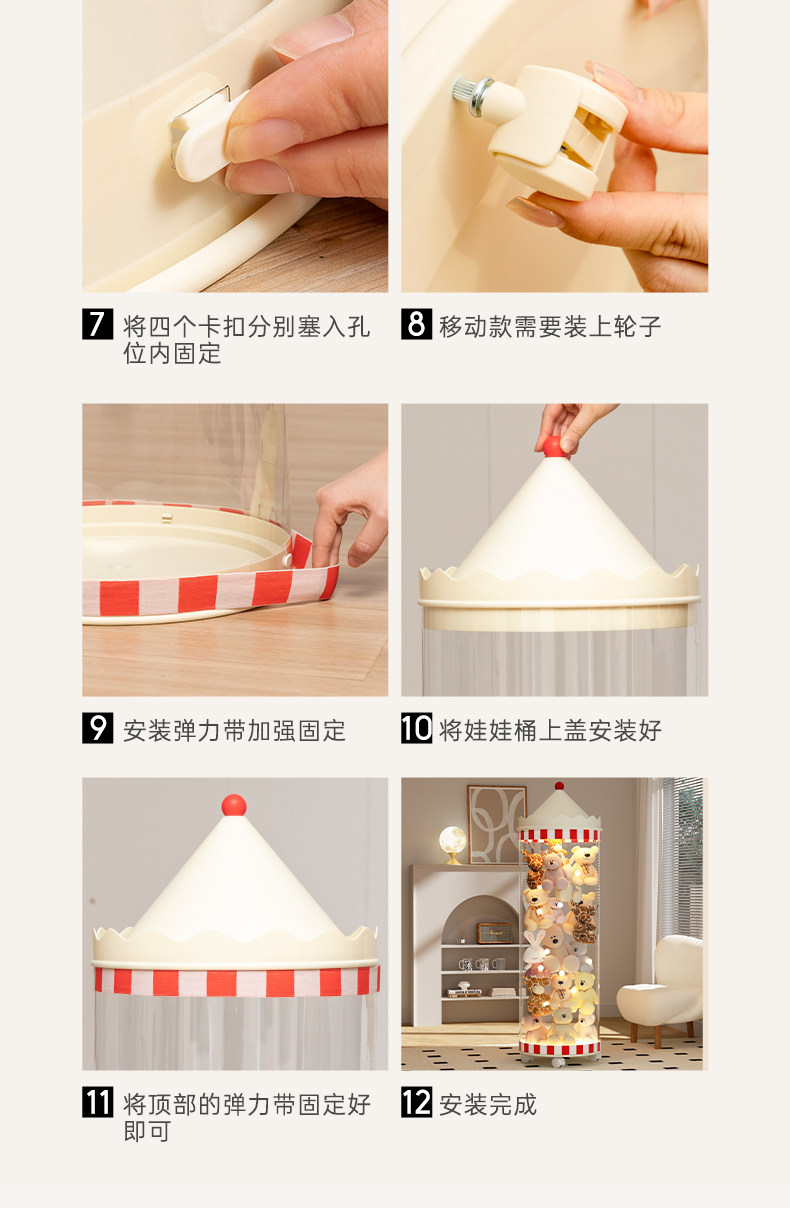 7 将四个卡扣分别塞入孔位内固定

8 移动款需要装上轮子

9 安装弹力带加强固定

10 将娃娃桶上盖安装好

11 将顶部的弹力带固定好即可

12 安装完成