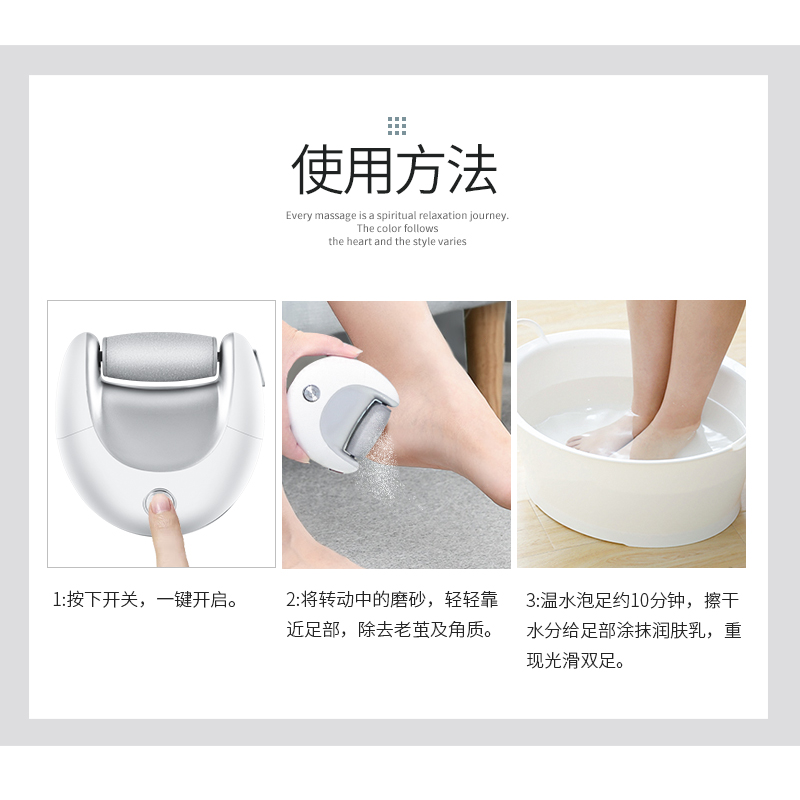 使用方法

Every massage is a spiritual relaxation journey.
The color follows
the heart and the style varies

1:按下开关，一键开启。

2:将转动中的磨砂，轻轻靠近足部，除去老茧及角质。

3:温水泡足约10分钟，擦干水分给足部涂抹润肤乳，重现光滑双足。