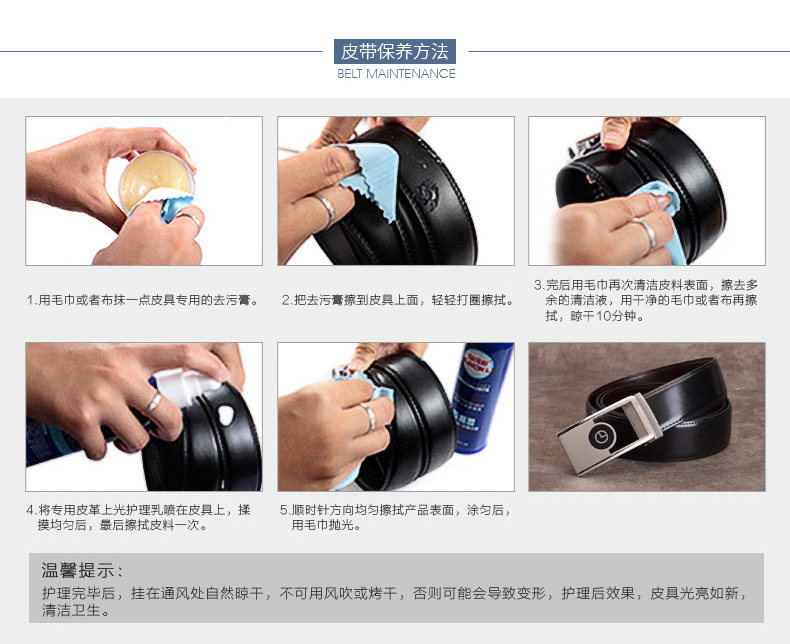 皮带保养方法
BELT MAINTENANCE

1.用毛巾或者布抹一点皮具专用的去污膏。

2.把去污膏擦到皮具上面，轻轻打圈擦拭。

3.完后用毛巾再次清洁皮料表面，擦去多余的清洁液，用干净的毛巾或者布再擦拭，晾干10分钟。

4.将专用皮革上光护理乳喷在皮具上，揉摸均匀后，最后擦拭皮料一次。

5.顺时针方向均匀擦拭产品表面，涂匀后，用毛巾抛光。

温馨提示：
护理完毕后，挂在通风处自然晾干，不可用风吹或烤干，否则可能会导致变形，护理后效果，皮具光亮如新，清洁卫生。