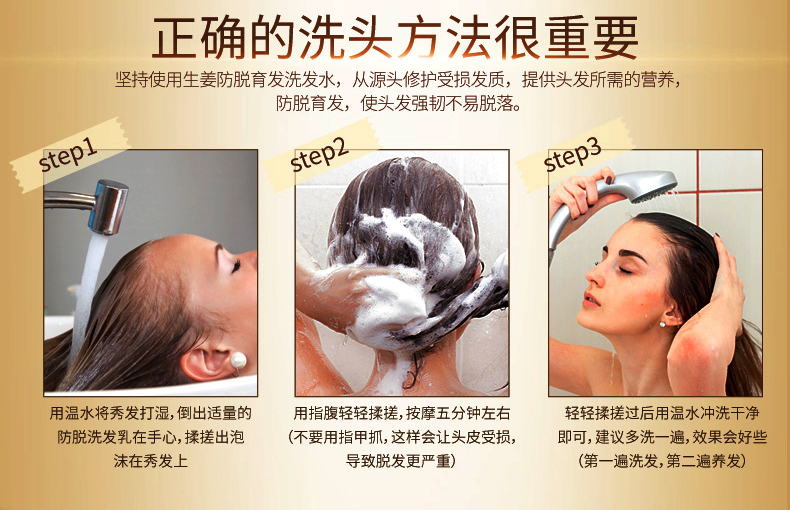 正确的洗头方法很重要

坚持使用生姜防脱育发洗发水，从源头修护受损发质，提供头发所需的营养，防脱育发，使头发强韧不易脱落。

step1

用温水将秀发打湿，倒出适量的防脱洗发乳在手心，揉搓出泡沫在秀发上

step2

用指腹轻轻揉搓，按摩五分钟左右（不要用指甲抓，这样会让头皮受损，导致脱发更严重）

step3

轻轻揉搓过后用温水冲洗干净即可，建议多洗一遍，效果会好些（第一遍洗发，第二遍养发）