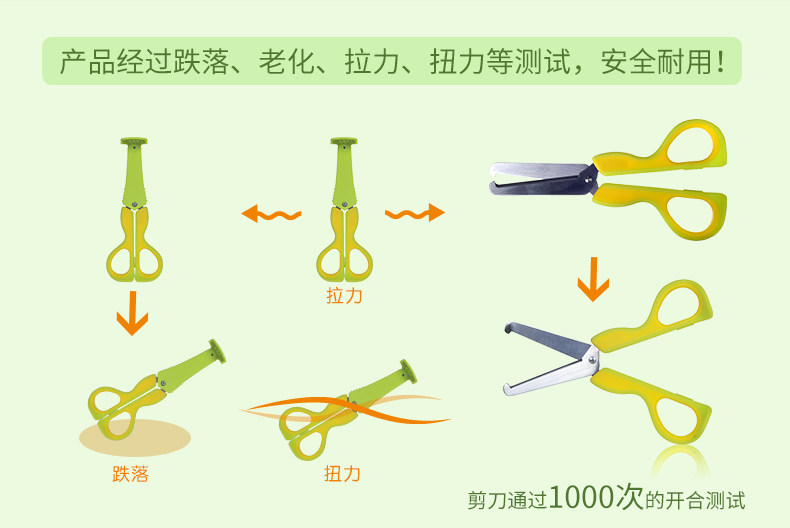 产品经过跌落、老化、拉力、扭力等测试，安全耐用！

拉力

跌落

扭力

剪刀通过1000次的开合测试