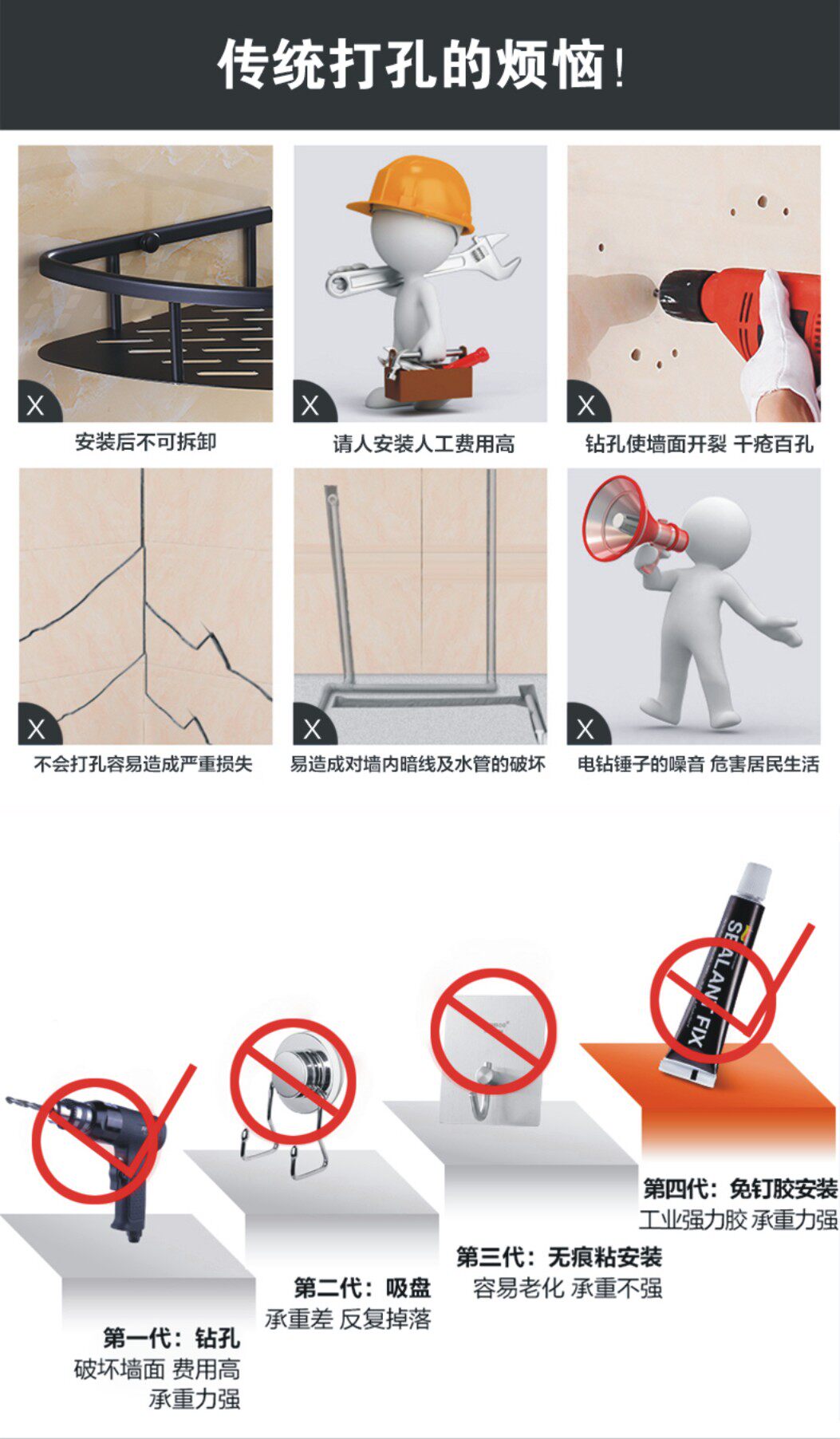 传统打孔的烦恼!

X
安装后不可拆卸

X
请人安装人工费用高

X
钻孔使墙面开裂 千疮百孔

X
不会打孔容易造成严重损失

X
易造成对墙内暗线及水管的破坏

X
电钻锤子的噪音 危害居民生活

SEALANT FIX

第一代：钻孔
破坏墙面 费用高
承重力强

第二代：吸盘
承重差 反复掉落

第三代：无痕粘安装
容易老化 承重不强

第四代：免钉胶安装
工业强力胶 承重力强