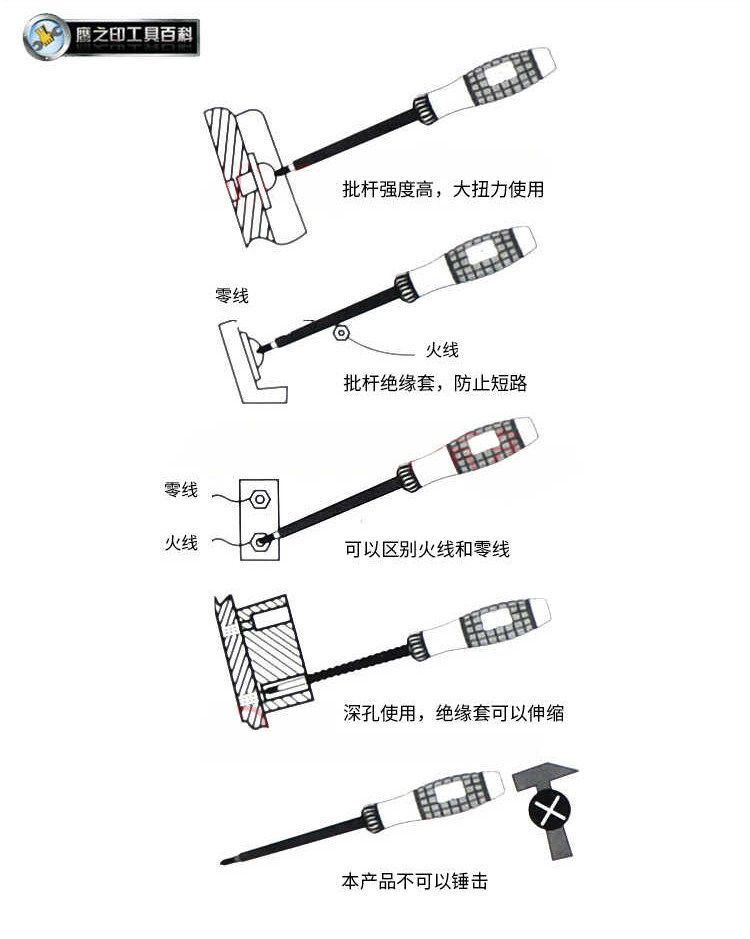 鹰之印工具百科

批杆强度高，大扭力使用

零线

火线

批杆绝缘套，防止短路

零线

火线

可以区别火线和零线

深孔使用，绝缘套可以伸缩

本产品不可以锤击