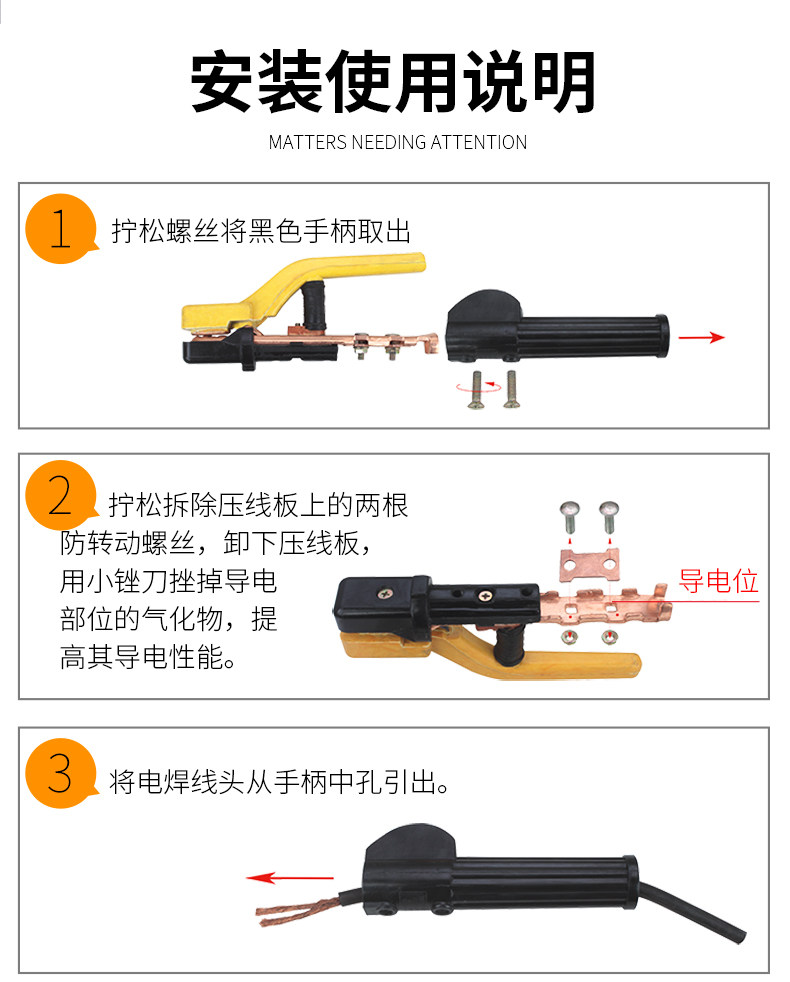 安装使用说明

MATTERS NEEDING ATTENTION

1 拧松螺丝将黑色手柄取出

2 拧松拆除压线板上的两根防转动螺丝，卸下压线板，用小锉刀挫掉导电部位的气化物，提高其导电性能。

导电位

3 将电焊线头从手柄中孔引出。