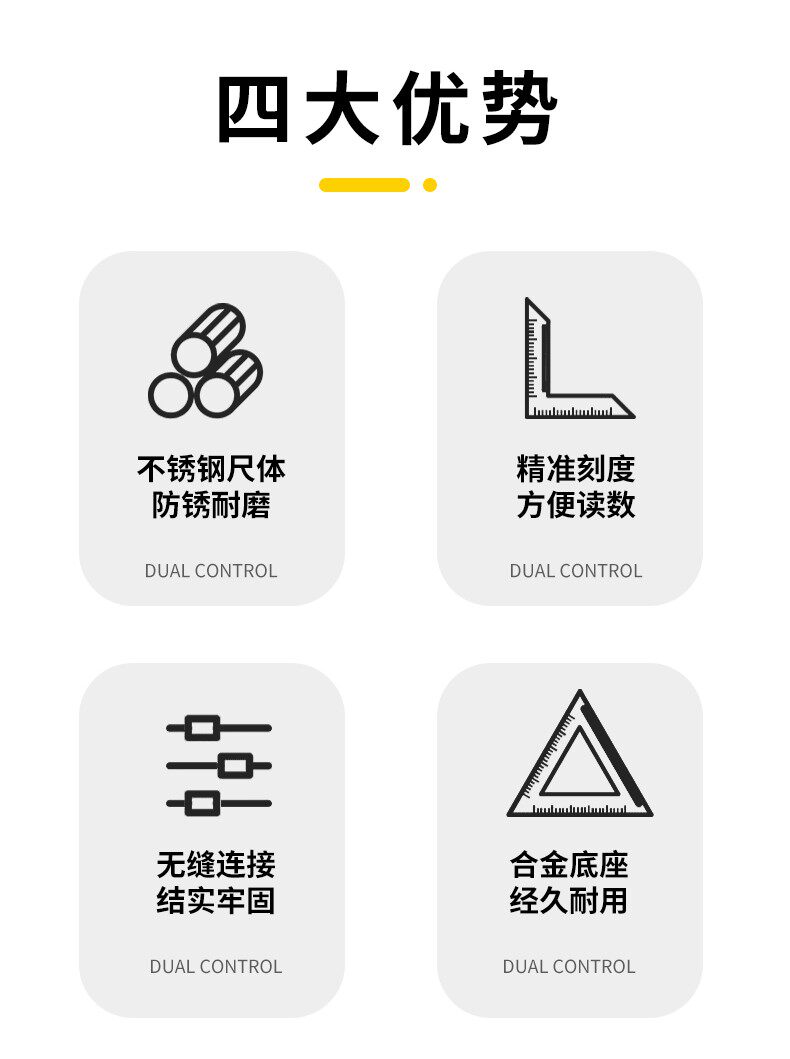 四大优势

不锈钢尺体
防锈耐磨

DUAL CONTROL

精准刻度
方便读数

DUAL CONTROL

无缝连接
结实牢固

DUAL CONTROL

合金底座
经久耐用

DUAL CONTROL