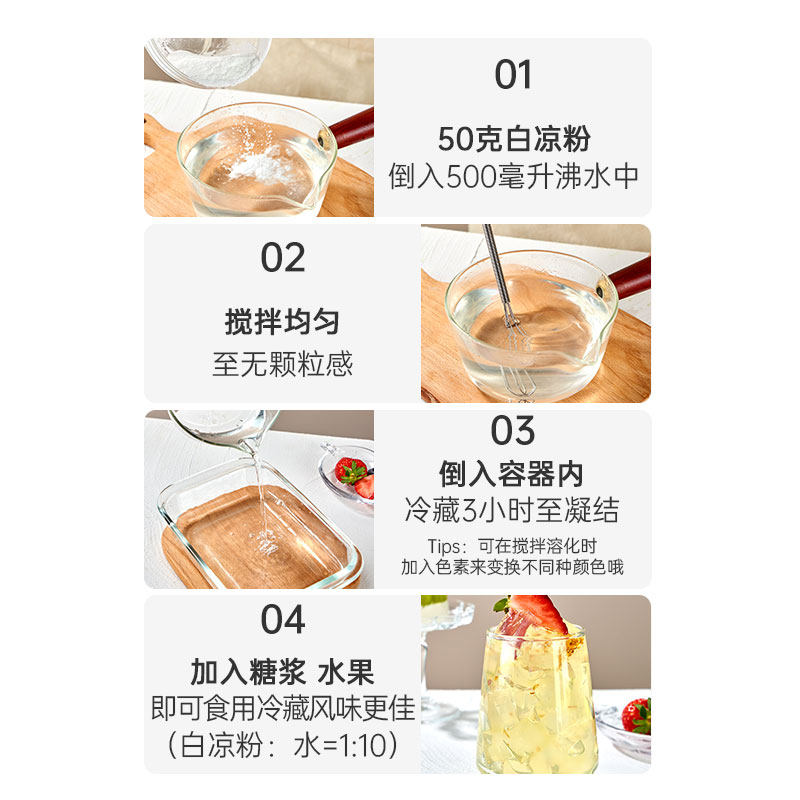 01

50克白凉粉
倒入500毫升沸水中

02

搅拌均匀
至无颗粒感

03

倒入容器内
冷藏3小时至凝结

Tips：可在搅拌溶化时
加入色素来变换不同种颜色哦

04

加入糖浆 水果
即可食用冷藏风味更佳
（白凉粉：水=1:10）