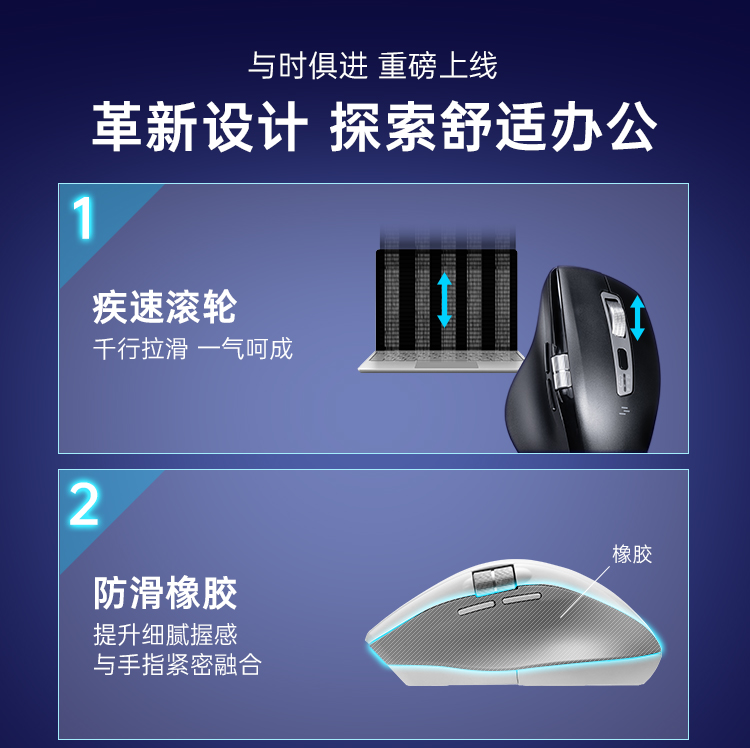 与时俱进 重磅上线

革新设计 探索舒适办公

1

疾速滚轮

千行拉滑 一气呵成

2

防滑橡胶

提升细腻握感
与手指紧密融合

橡胶