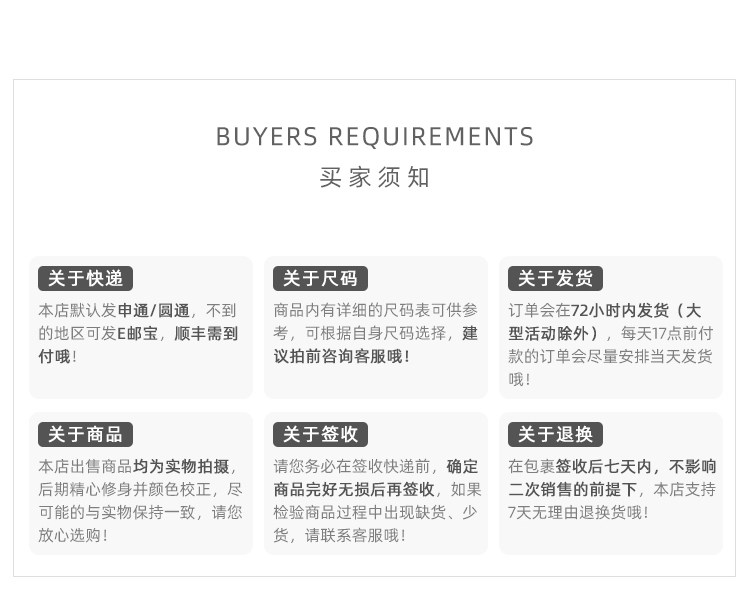 BUYERS REQUIREMENTS

买家须知

关于快递

本店默认发申通/圆通，不到的地区可发E邮宝，顺丰需到付哦！

关于尺码

商品内有详细的尺码表可供参考，可根据自身尺码选择，建议拍前咨询客服哦！

关于发货

订单会在72小时内发货（大型活动除外），每天17点前付款的订单会尽量安排当天发货哦！

关于商品

本店出售商品均为实物拍摄，后期精心修身并颜色校正，尽可能的与实物保持一致，请您放心选购！

关于签收

请您务必在签收快递前，确定商品完好无损后再签收，如果检验商品过程中出现缺货、少货，请联系客服哦！

关于退换

在包裹签收后七天内，不影响二次销售的前提下，本店支持7天无理由退换货哦！