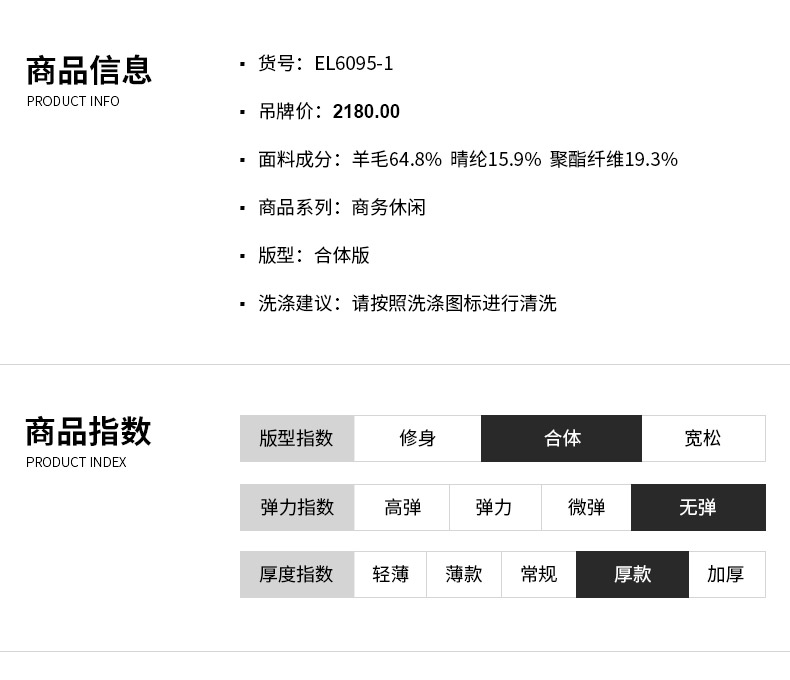 商品信息
PRODUCT INFO

• 货号：EL6095-1
• 吊牌价：2180.00
• 面料成分：羊毛64.8% 晴纶15.9% 聚酯纤维19.3%
• 商品系列：商务休闲
• 版型：合体版
• 洗涤建议：请按照洗涤图标进行清洗

商品指数
PRODUCT INDEX

版型指数 修身 合体 宽松

弹力指数 高弹 弹力 微弹 无弹

厚度指数 轻薄 薄款 常规 厚款 加厚