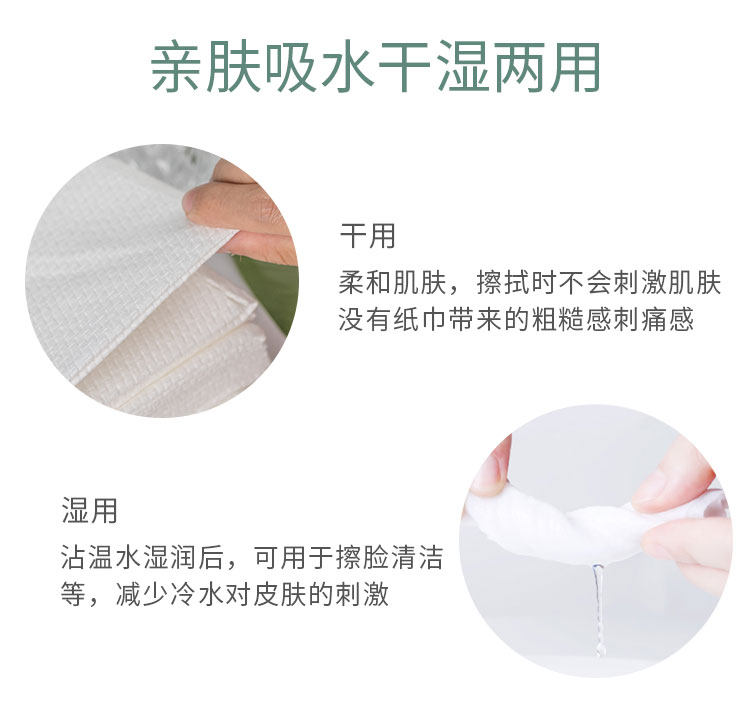 亲肤吸水干湿两用

干用
柔和肌肤，擦拭时不会刺激肌肤
没有纸巾带来的粗糙感刺痛感

湿用
沾温水湿润后，可用于擦脸清洁等，减少冷水对皮肤的刺激