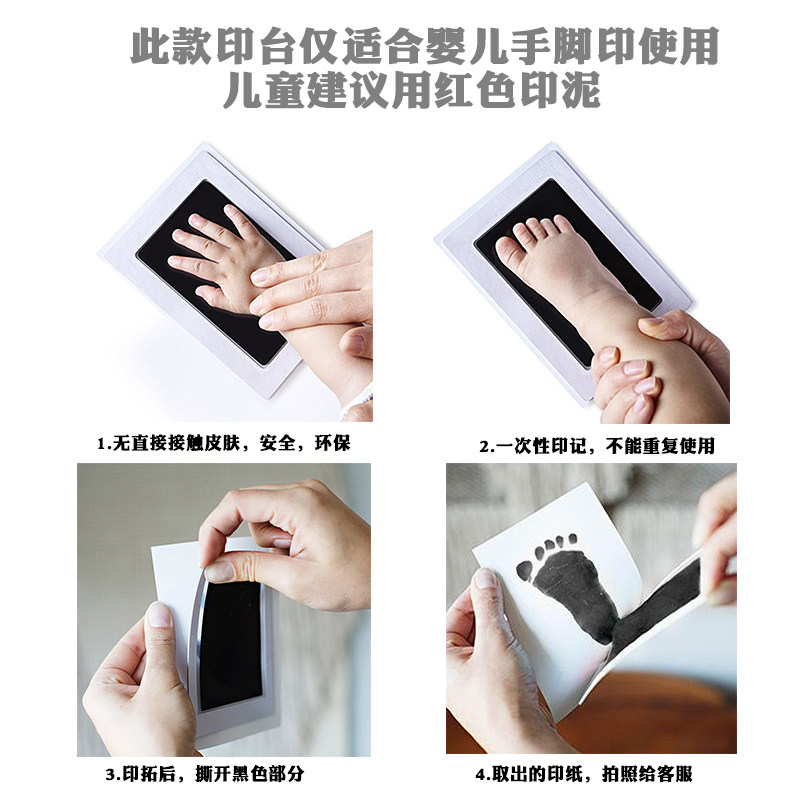 此款印台仅适合婴儿手脚印使用
儿童建议用红色印泥

1.无直接接触皮肤，安全，环保

2.一次性印记，不能重复使用

3.印拓后，撕开黑色部分

4.取出的印纸，拍照给客服