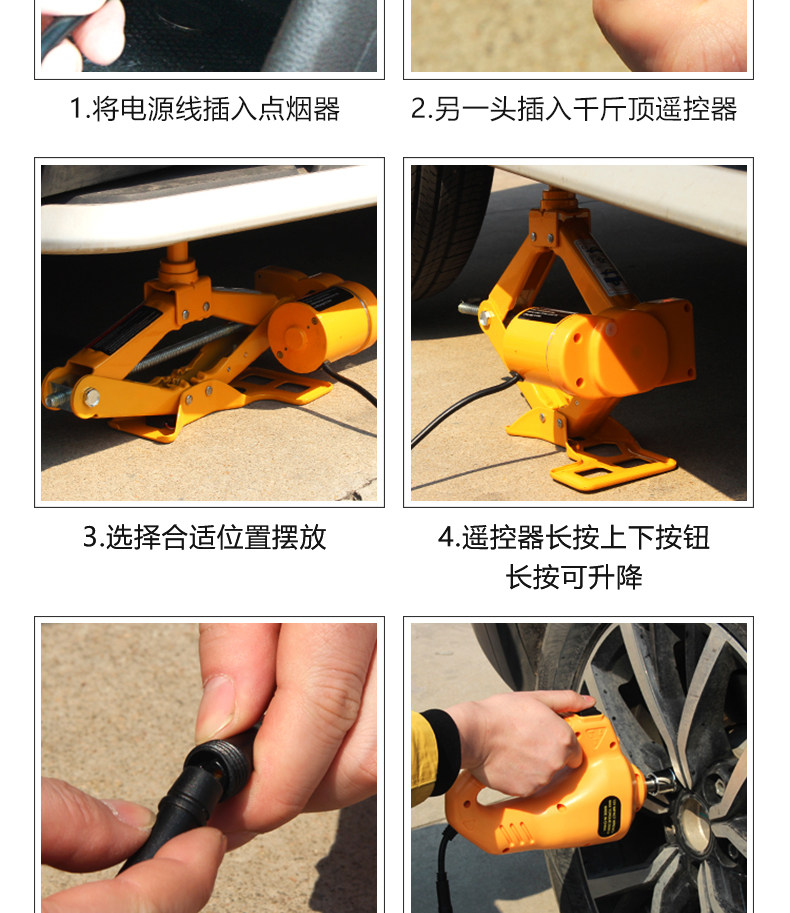 1.将电源线插入点烟器

2.另一头插入千斤顶遥控器

3.选择合适位置摆放

4.遥控器长按上下按钮
长按可升降