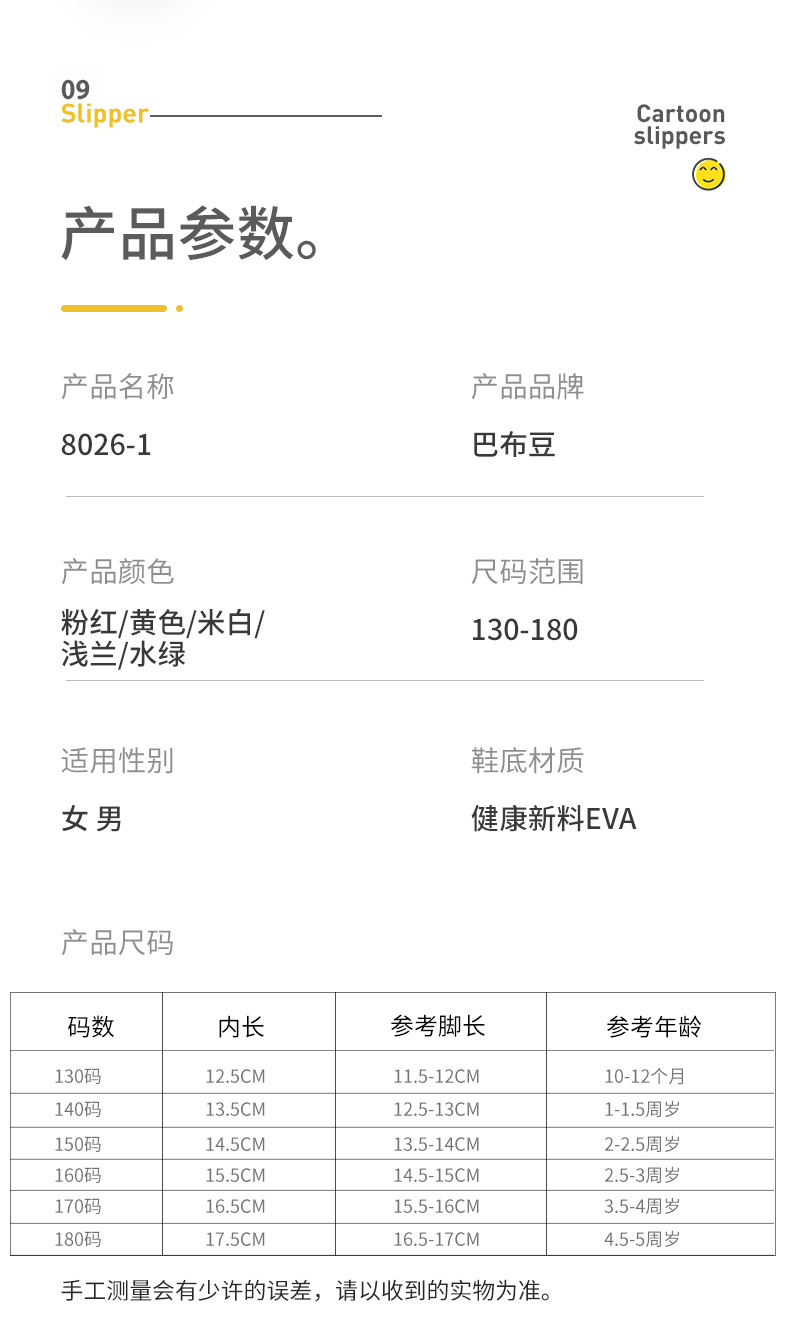 09
Slipper

Cartoon
slippers

产品参数。

产品名称

8026-1

产品品牌

巴布豆

产品颜色

粉红/黄色/米白/
浅兰/水绿

尺码范围

130-180

适用性别

女 男

鞋底材质

健康新料EVA

产品尺码

| 码数 | 内长 | 参考脚长 | 参考年龄 |
|---|---|---|---|
| 130码 | 12.5CM | 11.5-12CM | 10-12个月 |
| 140码 | 13.5CM | 12.5-13CM | 1-1.5周岁 |
| 150码 | 14.5CM | 13.5-14CM | 2-2.5周岁 |
| 160码 | 15.5CM | 14.5-15CM | 2.5-3周岁 |
| 170码 | 16.5CM | 15.5-16CM | 3.5-4周岁 |
| 180码 | 17.5CM | 16.5-17CM | 4.5-5周岁 |

手工测量会有少许的误差，请以收到的实物为准。