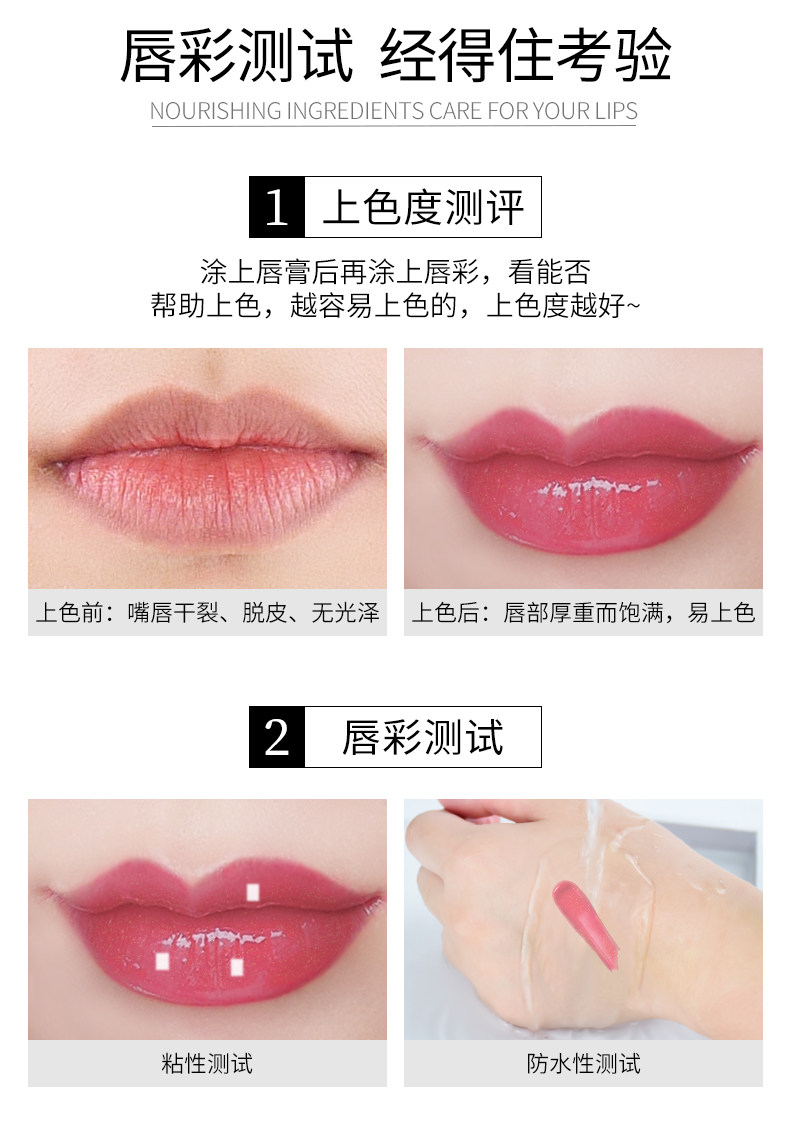 唇彩测试 经得住考验

NOURISHING INGREDIENTS CARE FOR YOUR LIPS

1 上色度测评

涂上唇膏后再涂上唇彩，看能否
帮助上色，越容易上色的，上色度越好~

上色前：嘴唇干裂、脱皮、无光泽

上色后：唇部厚重而饱满，易上色

2 唇彩测试

粘性测试

防水性测试