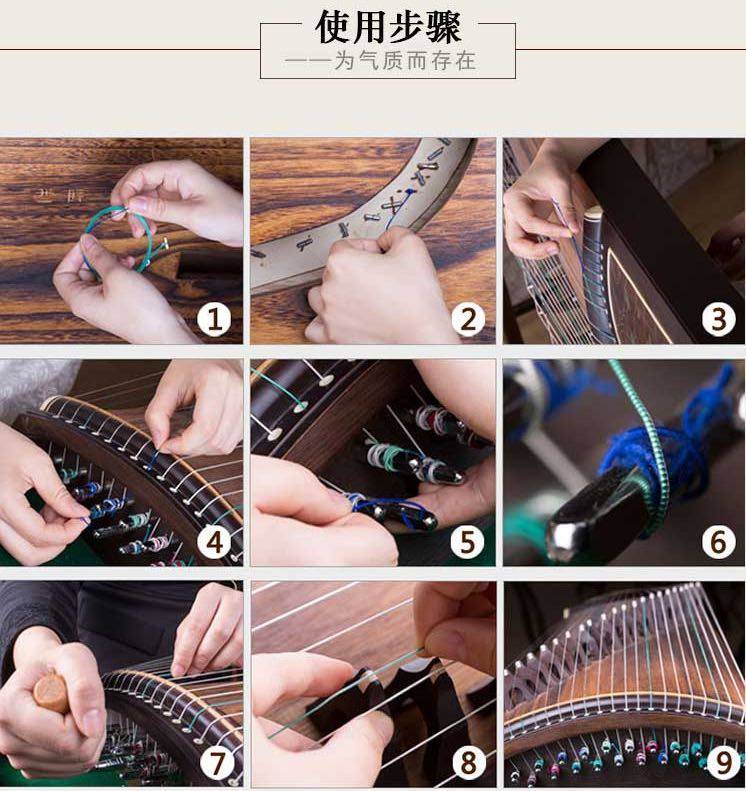 使用步骤
——为气质而存在

1

2

3

4

5

6

7

8

9